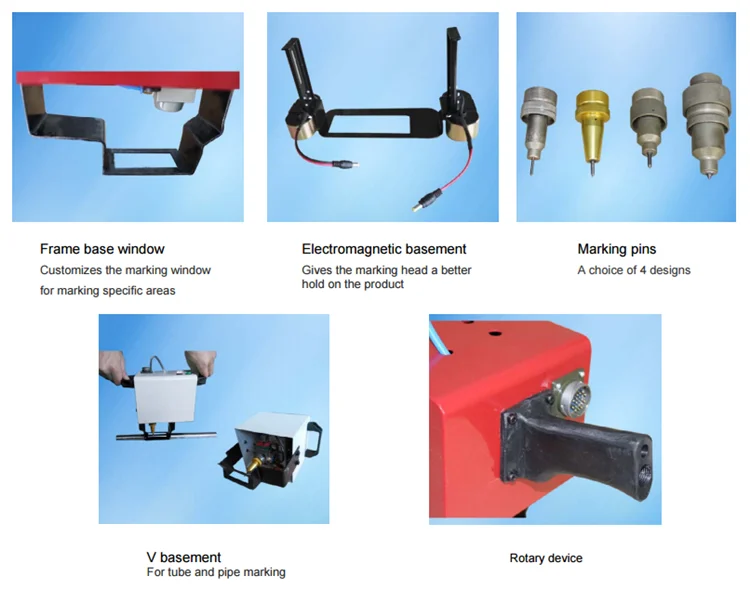 Frame base window
Customizes the marking window for marking specific areas

Electromagnetic basement
Gives the marking head a better hold on the product

Marking pins
A choice of 4 designs

V basement
For tube and pipe marking

Rotary device