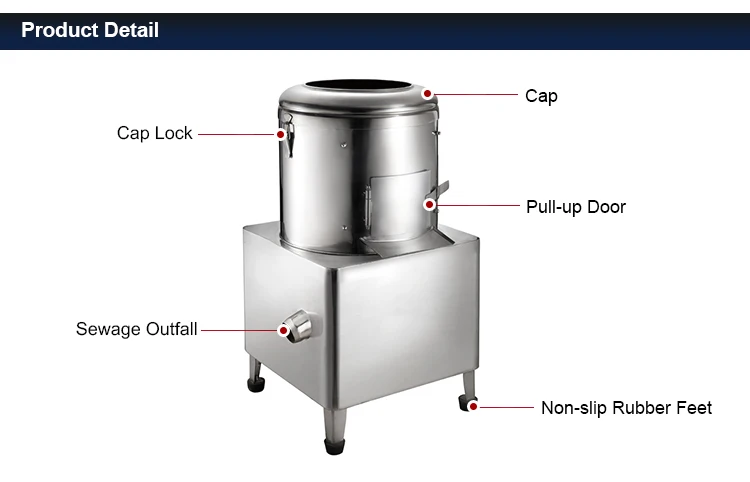 Product Detail

Cap

Cap Lock

Pull-up Door

Sewage Outfall

Non-slip Rubber Feet