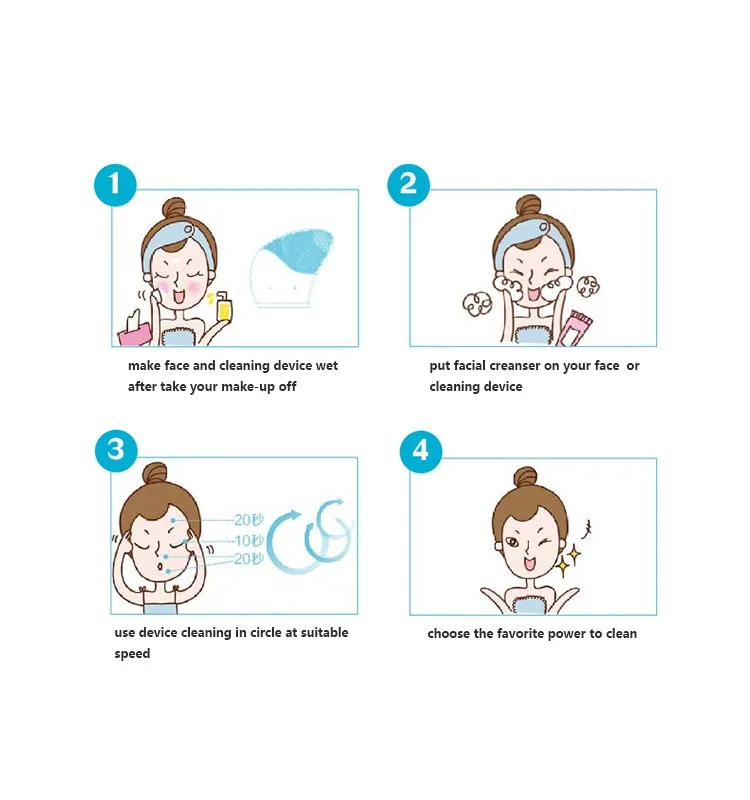 1

make face and cleaning device wet after take your make-up off

2

put facial creanser on your face or cleaning device

3

20秒
10秒
20秒

use device cleaning in circle at suitable speed

4

choose the favorite power to clean