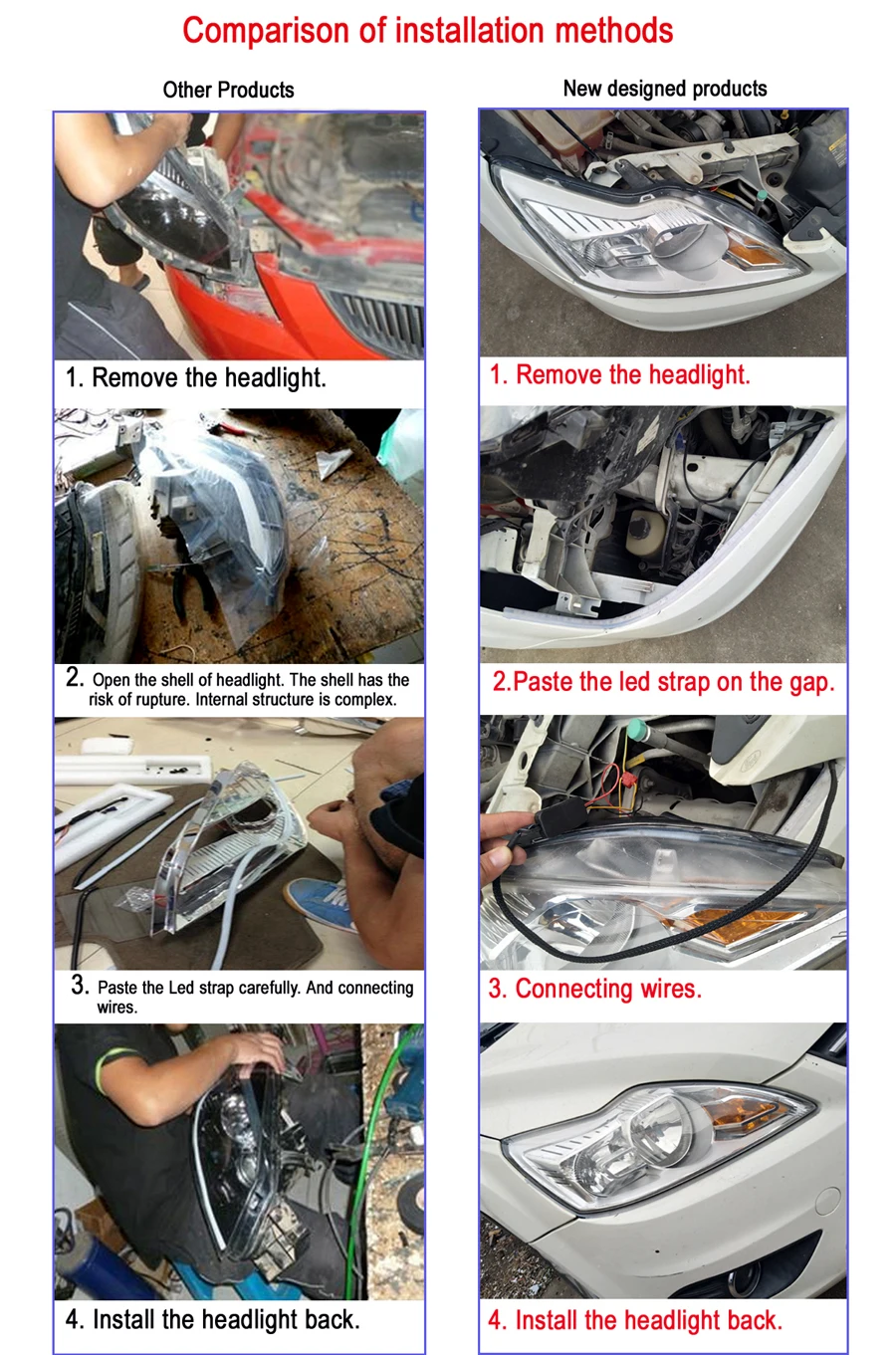 Comparison of installation methods

Other Products

1. Remove the headlight.

2. Open the shell of headlight. The shell has the risk of rupture. Internal structure is complex.

3. Paste the Led strap carefully. And connecting wires.

4. Install the headlight back.

New designed products

1. Remove the headlight.

2.Paste the led strap on the gap.

3. Connecting wires.

4. Install the headlight back.