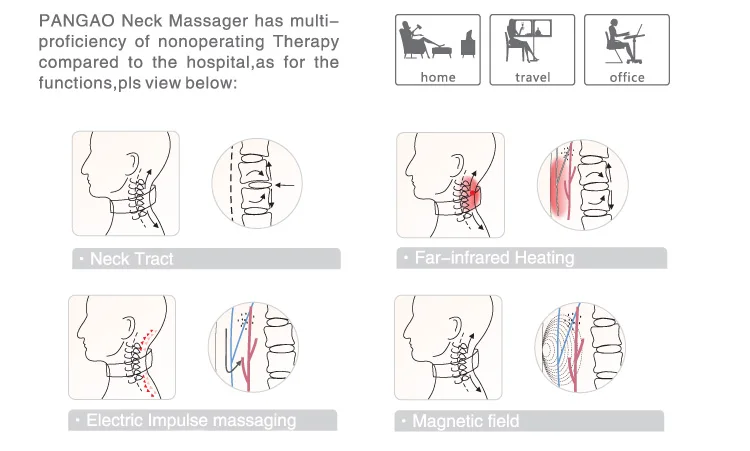 PANGAO Neck Massager has multi-proficiency of nonoperating Therapy compared to the hospital,as for the functions,pls view below:

home

travel

office

· Neck Tract

· Far-infrared Heating

· Electric Impulse massaging

· Magnetic field