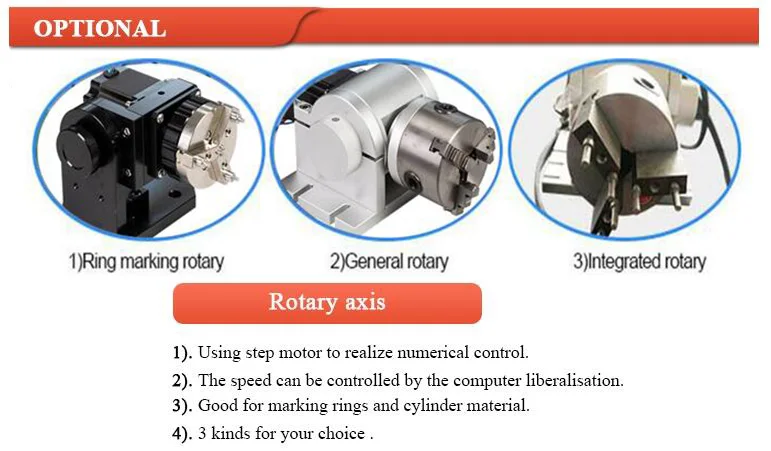 OPTIONAL

1)Ring marking rotary

2)General rotary

3)Integrated rotary

Rotary axis

1). Using step motor to realize numerical control.

2). The speed can be controlled by the computer liberalisation.

3). Good for marking rings and cylinder material.

4). 3 kinds for your choice .