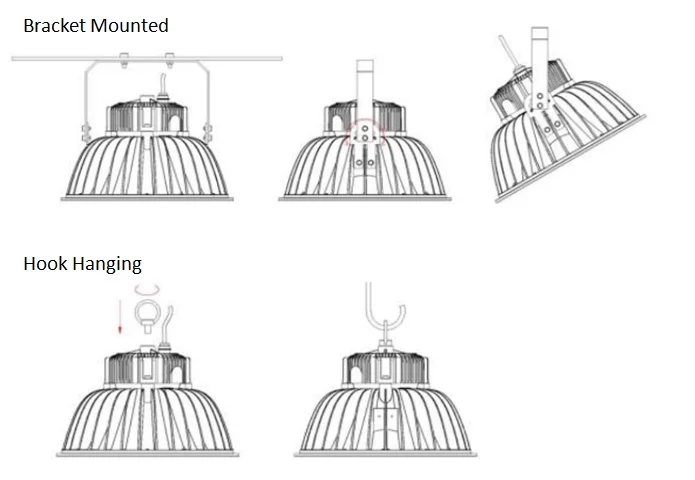 Bracket Mounted

Hook Hanging