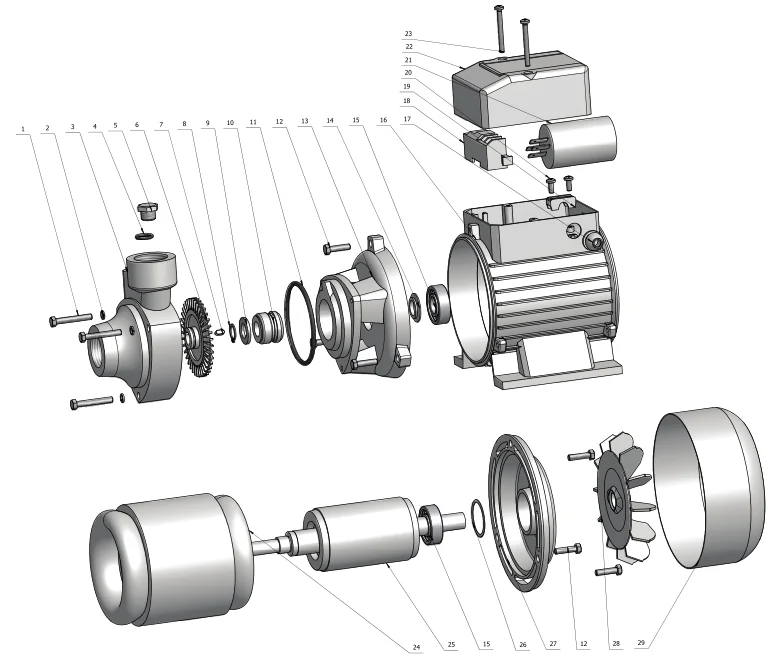 23
22
21
20
19
18
17
1
2
3
4
5
6
7
8
9
10
11
12
13
14
15
16
24
25
15
26
27
12
28
29