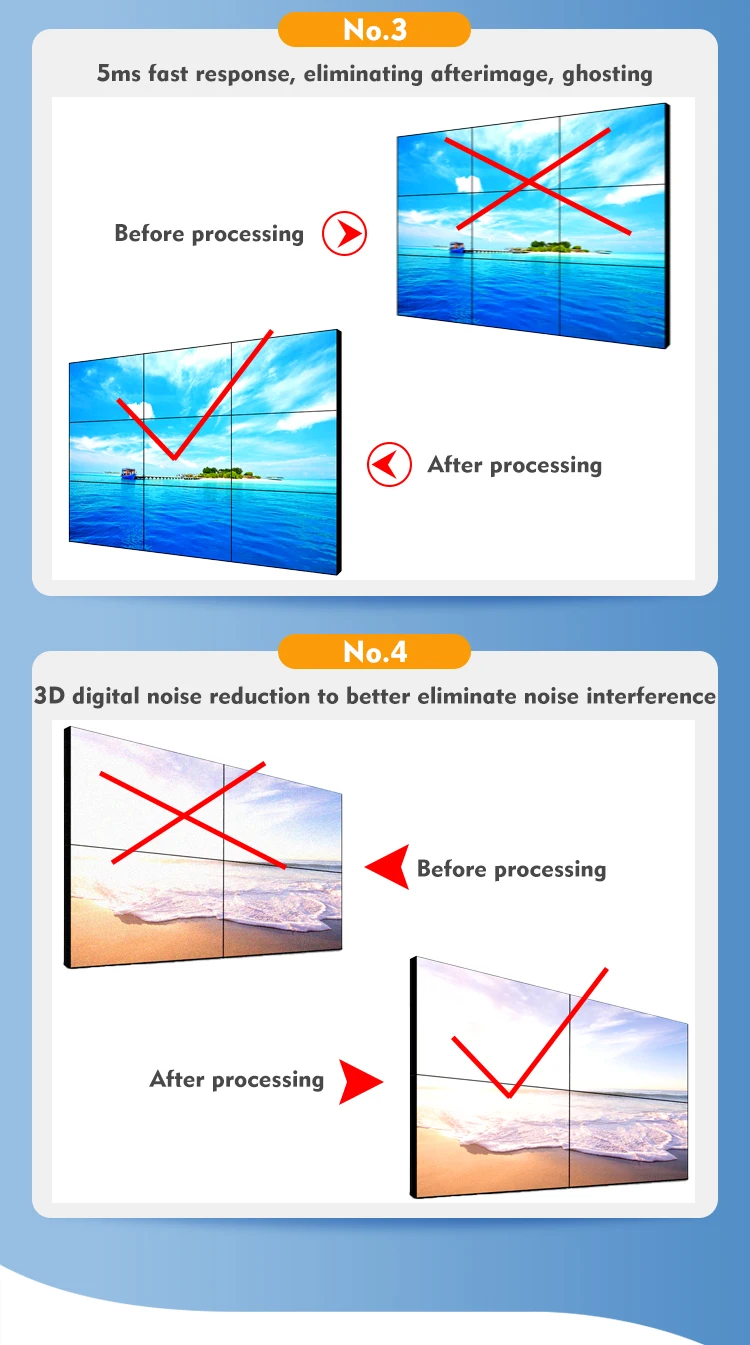 No.3

5ms fast response, eliminating afterimage, ghosting

Before processing

After processing

No.4

3D digital noise reduction to better eliminate noise interference

Before processing

After processing