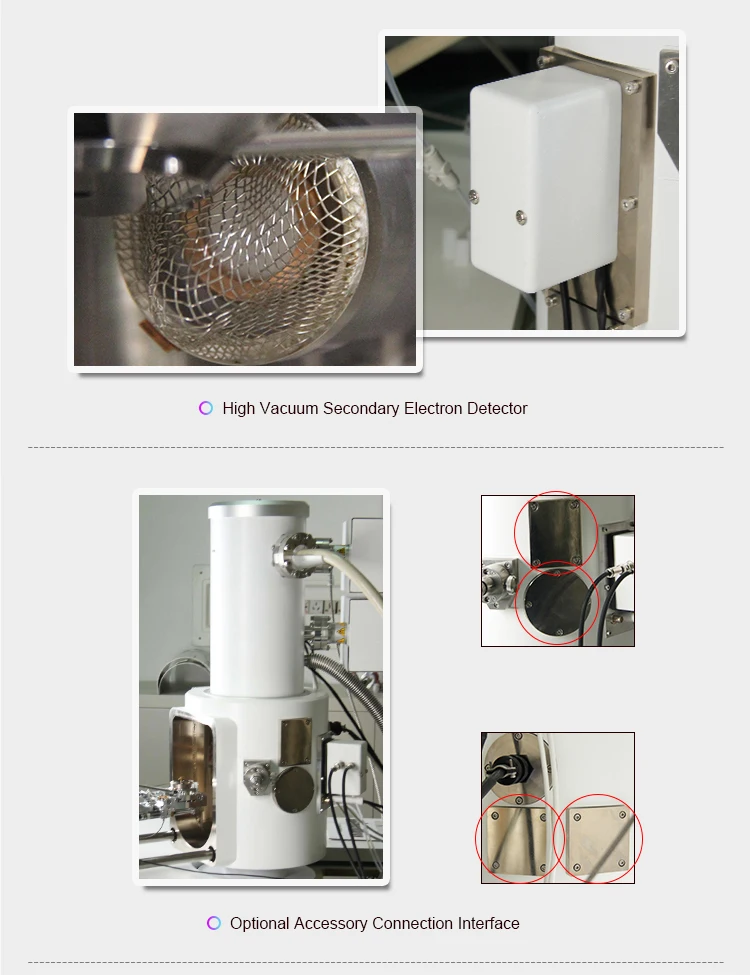 High Vacuum Secondary Electron Detector

Optional Accessory Connection Interface