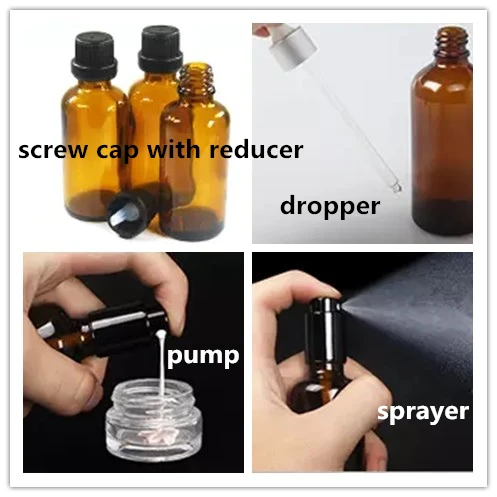 screw cap with reducer

dropper

pump

sprayer