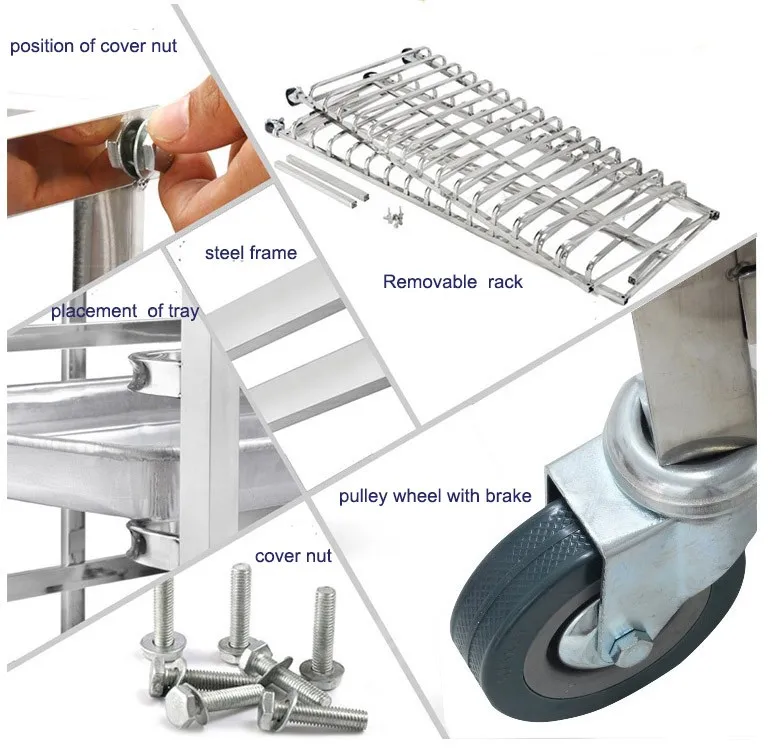 position of cover nut

steel frame

Removable rack

placement of tray

pulley wheel with brake

cover nut