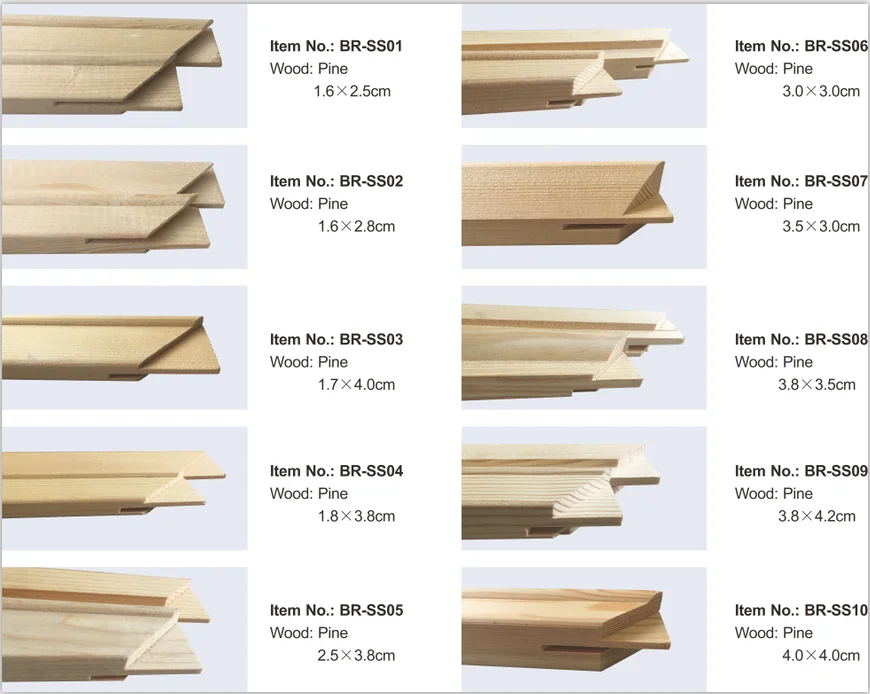 Item No.: BR-SS01
Wood: Pine
1.6×2.5cm

Item No.: BR-SS02
Wood: Pine
1.6×2.8cm

Item No.: BR-SS03
Wood: Pine
1.7×4.0cm

Item No.: BR-SS04
Wood: Pine
1.8×3.8cm

Item No.: BR-SS05
Wood: Pine
2.5×3.8cm

Item No.: BR-SS06
Wood: Pine
3.0×3.0cm

Item No.: BR-SS07
Wood: Pine
3.5×3.0cm

Item No.: BR-SS08
Wood: Pine
3.8×3.5cm

Item No.: BR-SS09
Wood: Pine
3.8×4.2cm

Item No.: BR-SS10
Wood: Pine
4.0×4.0cm