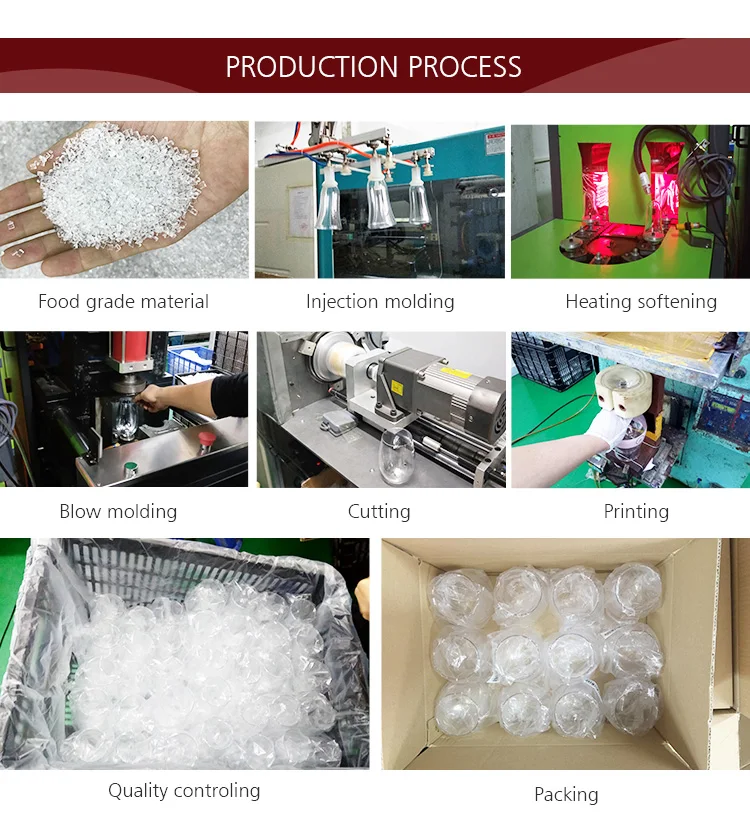 PRODUCTION PROCESS

Food grade material

Injection molding

Heating softening

Blow molding

Cutting

Printing

Quality controling

Packing