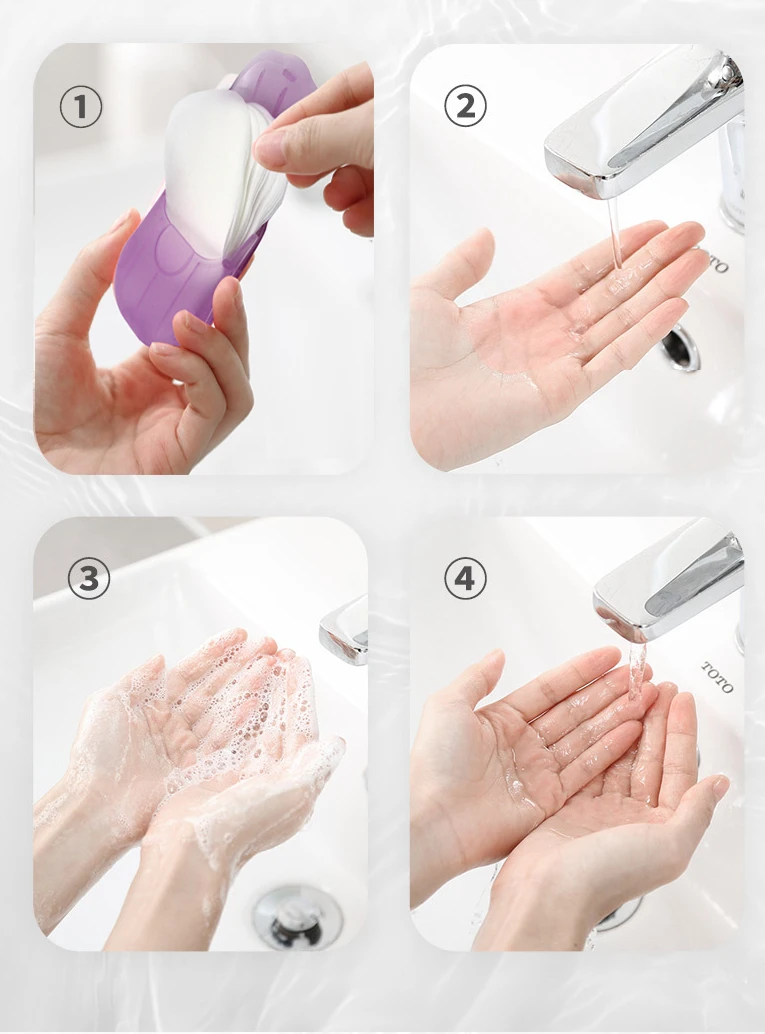 ①

②

TOTO

③

④

TOTO