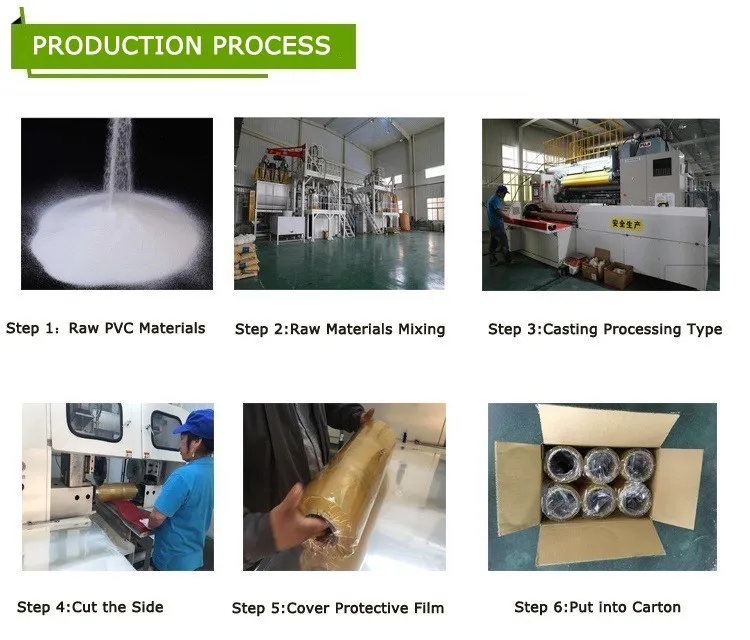 PRODUCTION PROCESS

安全生产

Step 1：Raw PVC Materials

Step 2:Raw Materials Mixing

Step 3:Casting Processing Type

Step 4:Cut the Side

Step 5:Cover Protective Film

Step 6:Put into Carton