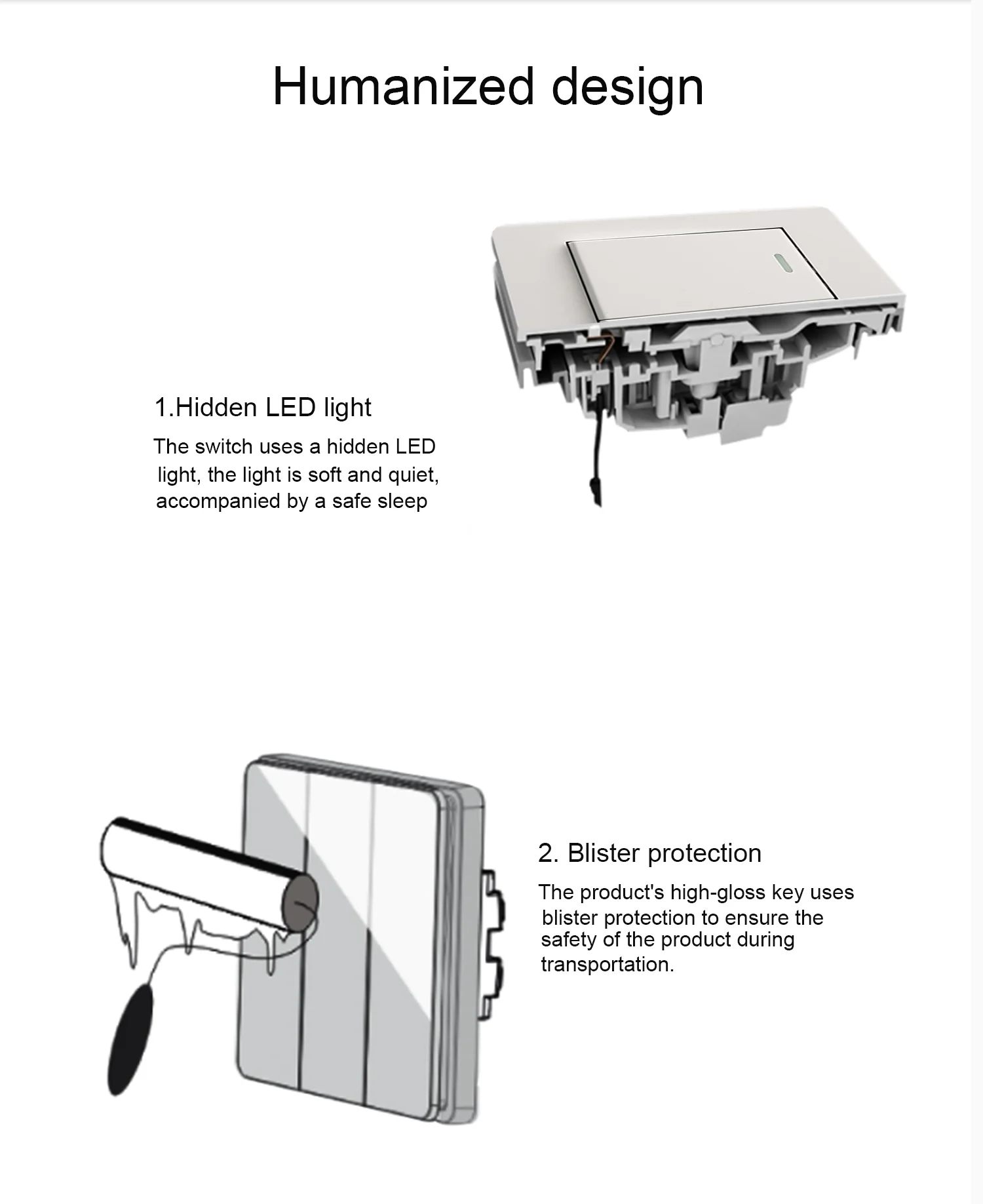 Humanized design

1.Hidden LED light

The switch uses a hidden LED light, the light is soft and quiet, accompanied by a safe sleep

2. Blister protection

The product's high-gloss key uses blister protection to ensure the safety of the product during transportation.