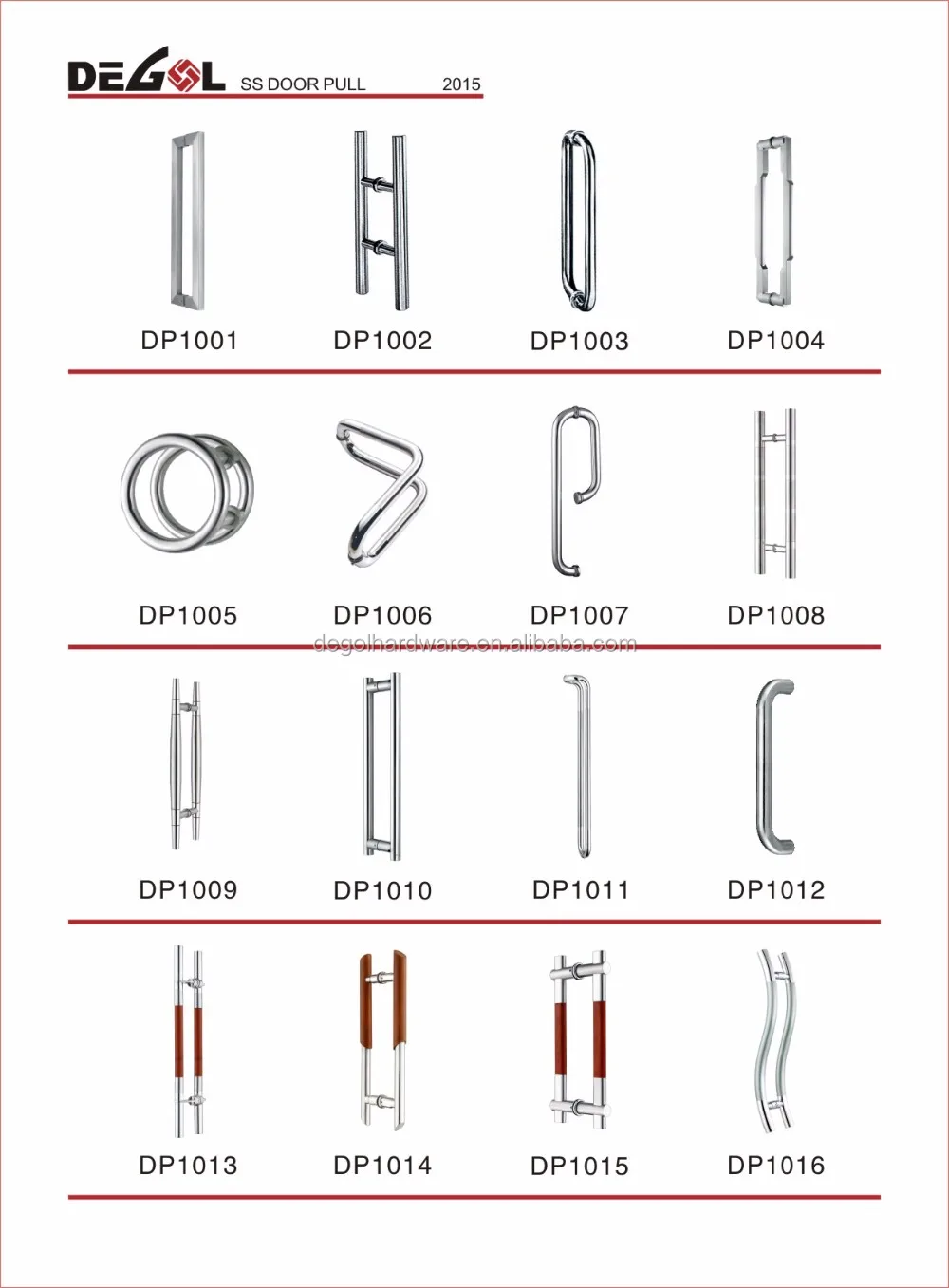 DEGOL SS DOOR PULL 2015

DP1001 DP1002 DP1003 DP1004

DP1005 DP1006 DP1007 DP1008

degolhardware.en.alibaba.com

DP1009 DP1010 DP1011 DP1012

DP1013 DP1014 DP1015 DP1016