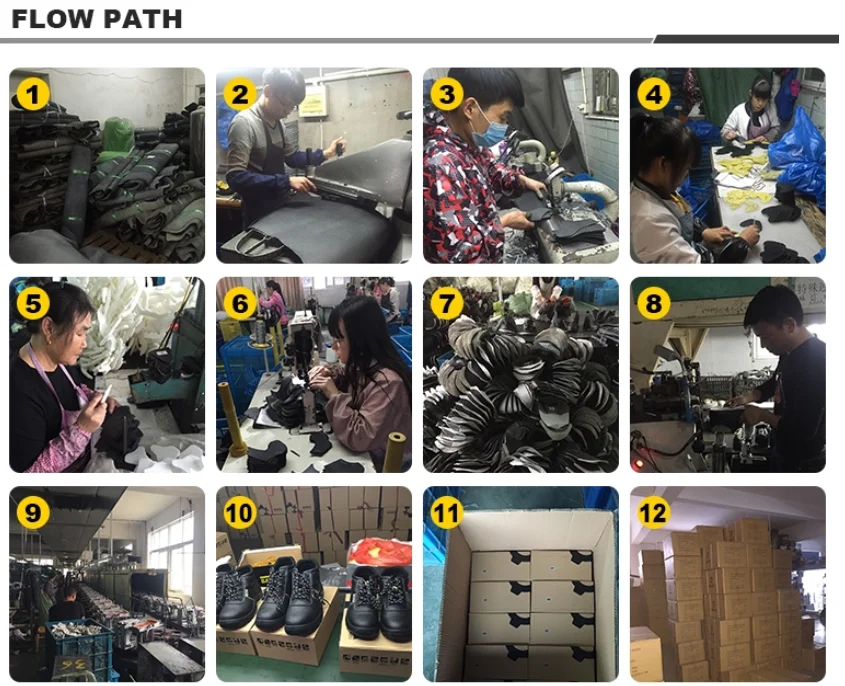 FLOW PATH

1

2

3

4

5

6

7

8

9

10

11

12