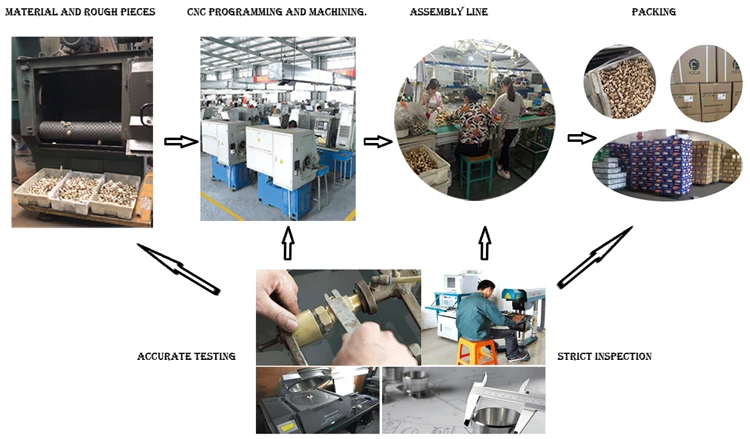 MATERIAL AND ROUGH PIECES

CNC PROGRAMMING AND MACHINING.

ASSEMBLY LINE

PACKING

ACCURATE TESTING

STRICT INSPECTION