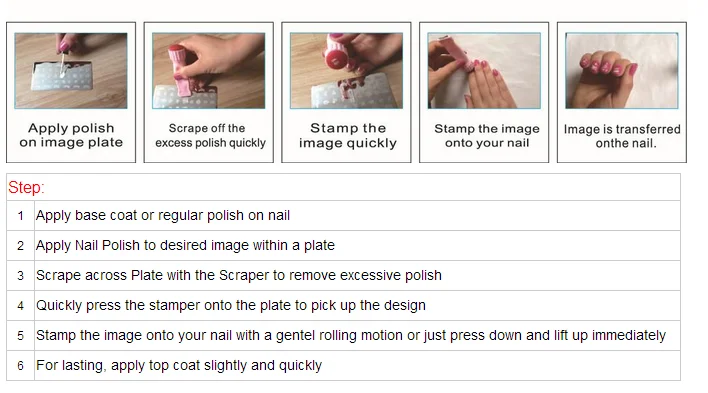 Apply polish on image plate

Scrape off the excess polish quickly

Stamp the image quickly

Stamp the image onto your nail

Image is transferred onthe nail.

Step:

| | |
|---|---|
| 1 | Apply base coat or regular polish on nail |
| 2 | Apply Nail Polish to desired image within a plate |
| 3 | Scrape across Plate with the Scraper to remove excessive polish |
| 4 | Quickly press the stamper onto the plate to pick up the design |
| 5 | Stamp the image onto your nail with a gentel rolling motion or just press down and lift up immediately |
| 6 | For lasting, apply top coat slightly and quickly |