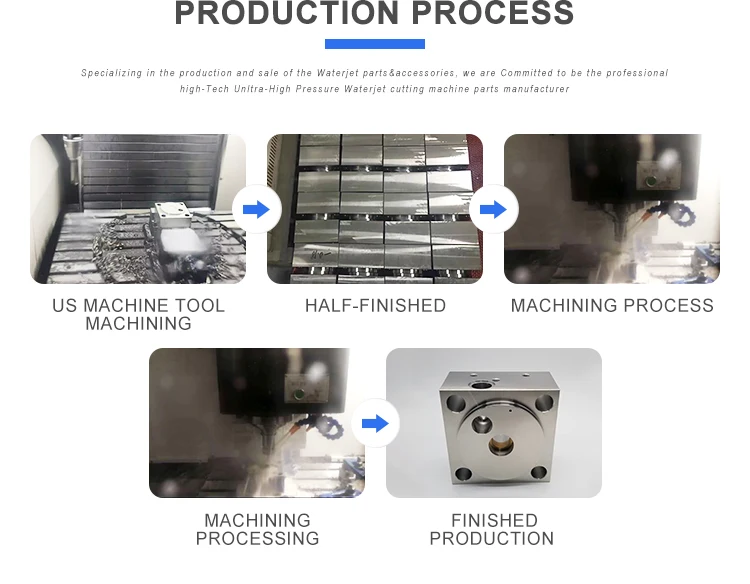 PRODUCTION PROCESS

Specializing in the production and sale of the Waterjet parts&accessories, we are Committed to be the professional high-Tech Unitra-High Pressure Waterjet cutting machine parts manufacturer

US MACHINE TOOL MACHINING

HALF-FINISHED

MACHINING PROCESS

MACHINING PROCESSING

FINISHED PRODUCTION