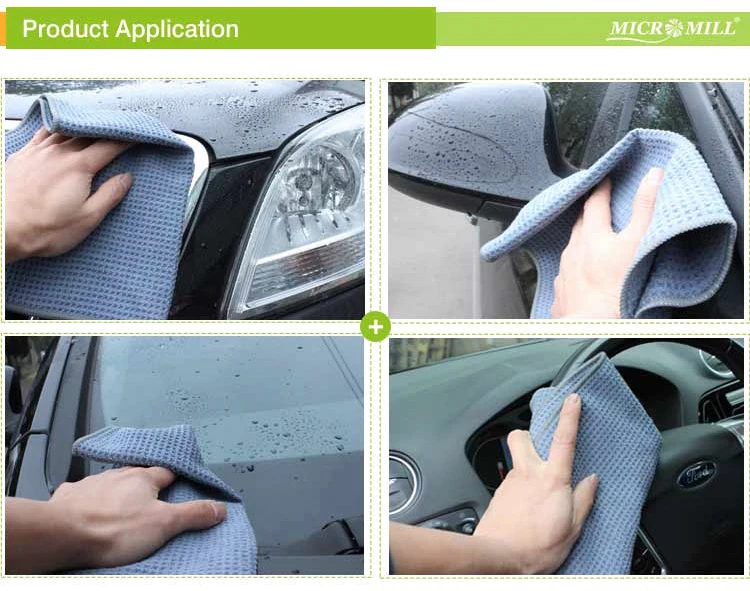 Product Application

MICROMILL®

+

Ford