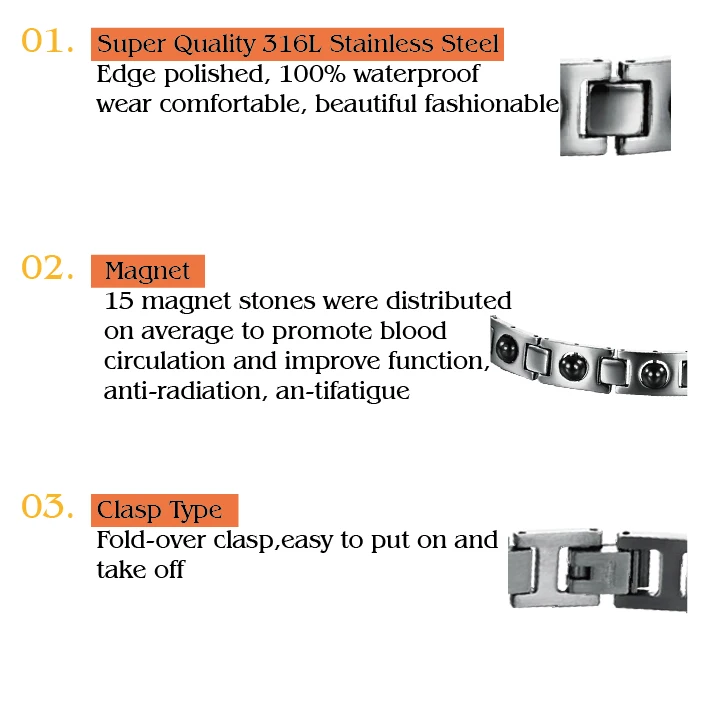 01. Super Quality 316L Stainless Steel
Edge polished, 100% waterproof wear comfortable, beautiful fashionable

02. Magnet
15 magnet stones were distributed on average to promote blood circulation and improve function, anti-radiation, an-tifatigue

03. Clasp Type
Fold-over clasp,easy to put on and take off