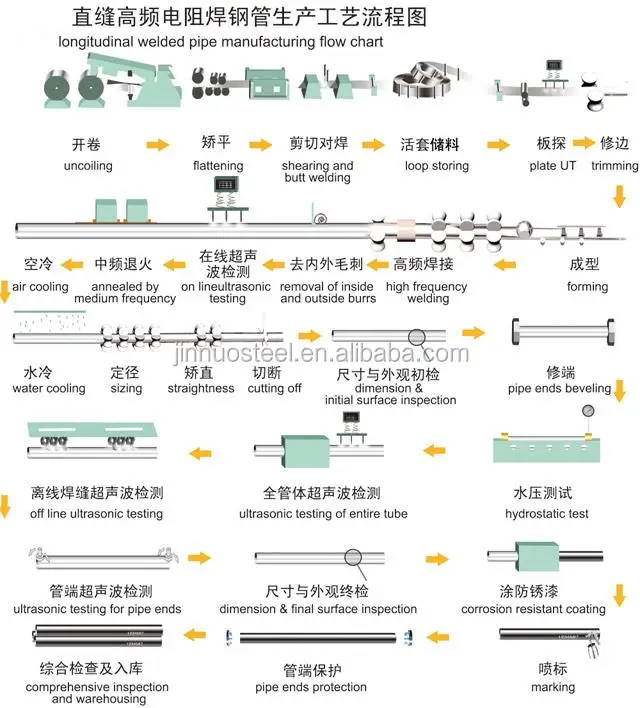 直缝高频电阻焊钢管生产工艺流程图
longitudinal welded pipe manufacturing flow chart

开卷
uncoiling

矫平
flattening

剪切对焊
shearing and butt welding

活套储料
loop storing

板探
plate UT

修边
trimming

成型
forming

高频焊接
high frequency welding

去内外毛刺
removal of inside and outside burrs

在线超声波检测
on lineultrasonic testing

中频退火
annealed by medium frequency

空冷
air cooling

水冷
water cooling

定径
sizing

矫直
straightness

切断
cutting off

尺寸与外观初检
dimension & initial surface inspection

修端
pipe ends beveling

jinnuosteel.en.alibaba.com

水压测试
hydrostatic test

全管体超声波检测
ultrasonic testing of entire tube

离线焊缝超声波检测
off line ultrasonic testing

管端超声波检测
ultrasonic testing for pipe ends

尺寸与外观终检
dimension & final surface inspection

涂防锈漆
corrosion resistant coating

喷标
marking

管端保护
pipe ends protection

综合检查及入库
comprehensive inspection and warehousing