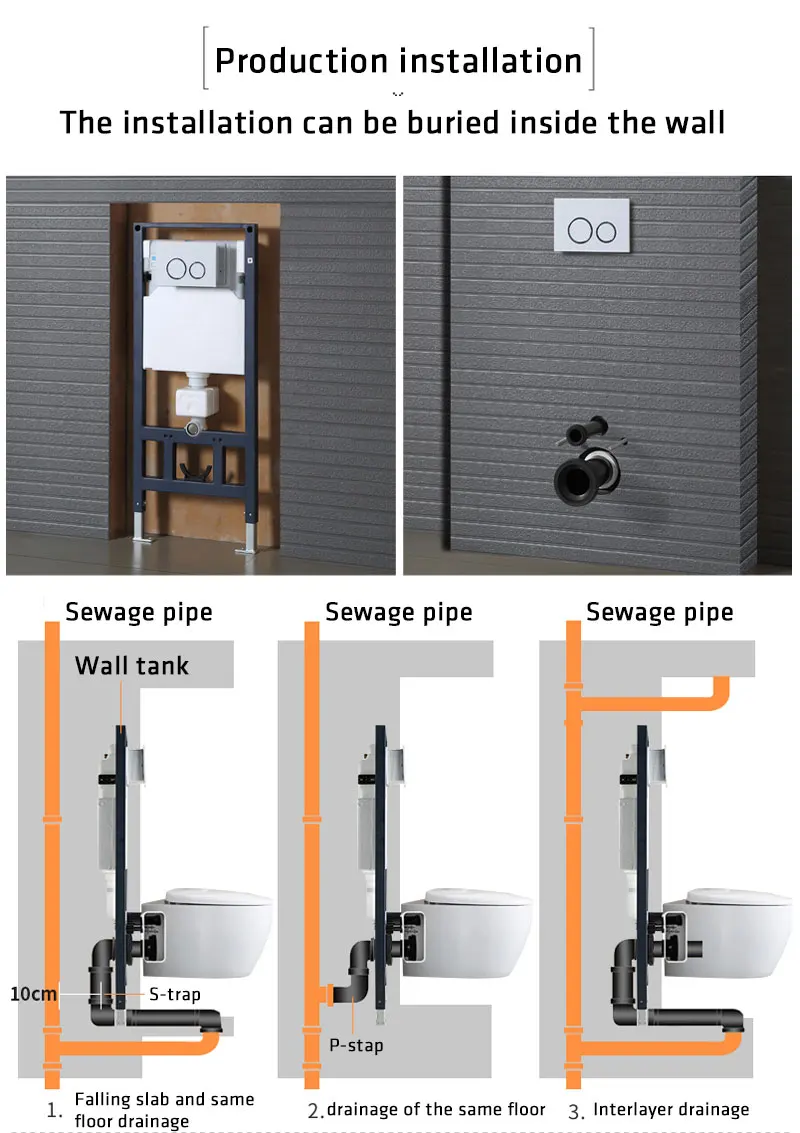 Production installation

The installation can be buried inside the wall

Sewage pipe

Wall tank

10cm

S-trap

1. Falling slab and same floor drainage

Sewage pipe

P-stap

2. drainage of the same floor

Sewage pipe

3. Interlayer drainage