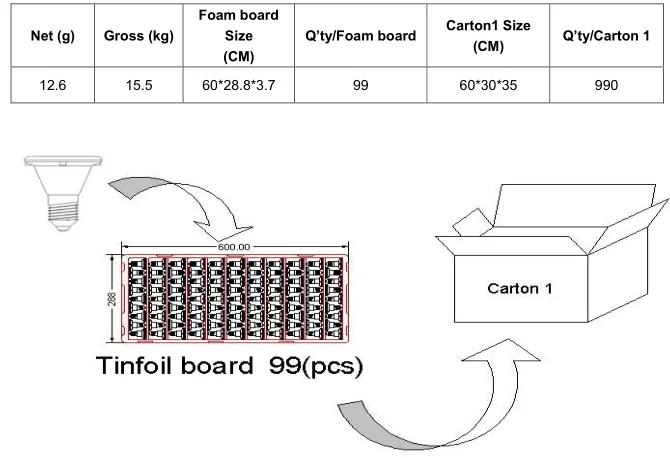 | Net (g) | Gross (kg) | Foam board Size (CM) | Q'ty/Foam board | Carton1 Size (CM) | Q'ty/Carton 1 |
|---|---|---|---|---|---|
| 12.6 | 15.5 | 60\*28.8\*3.7 | 99 | 60\*30\*35 | 990 |

600.00

288

Tinfoil board 99(pcs)

Carton 1