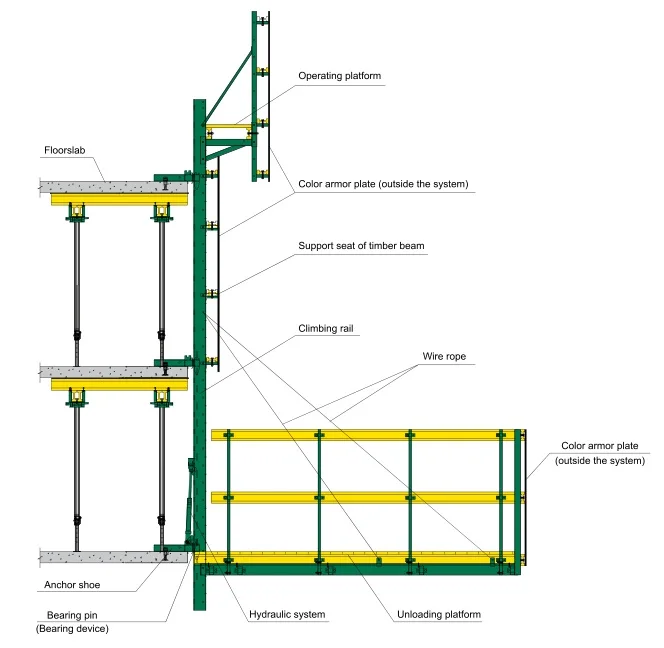 Operating platform

Floorslab

Color armor plate (outside the system)

Support seat of timber beam

Climbing rail

Wire rope

Color armor plate (outside the system)

Anchor shoe

Bearing pin (Bearing device)

Hydraulic system

Unloading platform