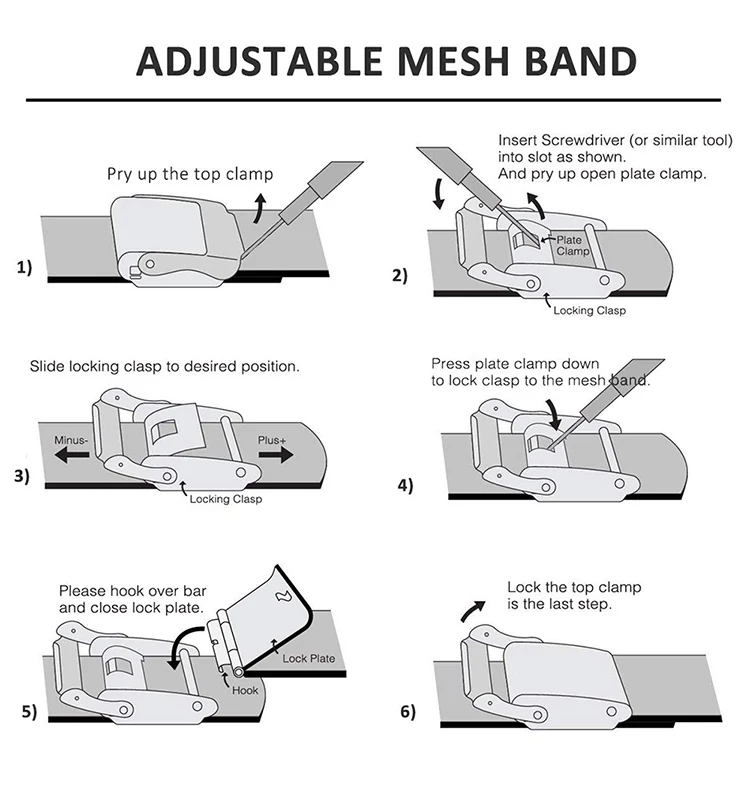 ADJUSTABLE MESH BAND

Pry up the top clamp

1)

Insert Screwdriver (or similar tool) into slot as shown. And pry up open plate clamp.

Plate Clamp

Locking Clasp

2)

Slide locking clasp to desired position.

Minus-

Plus+

Locking Clasp

3)

Press plate clamp down to lock clasp to the mesh band.

4)

Please hook over bar and close lock plate.

Lock Plate

Hook

5)

Lock the top clamp is the last step.

6)