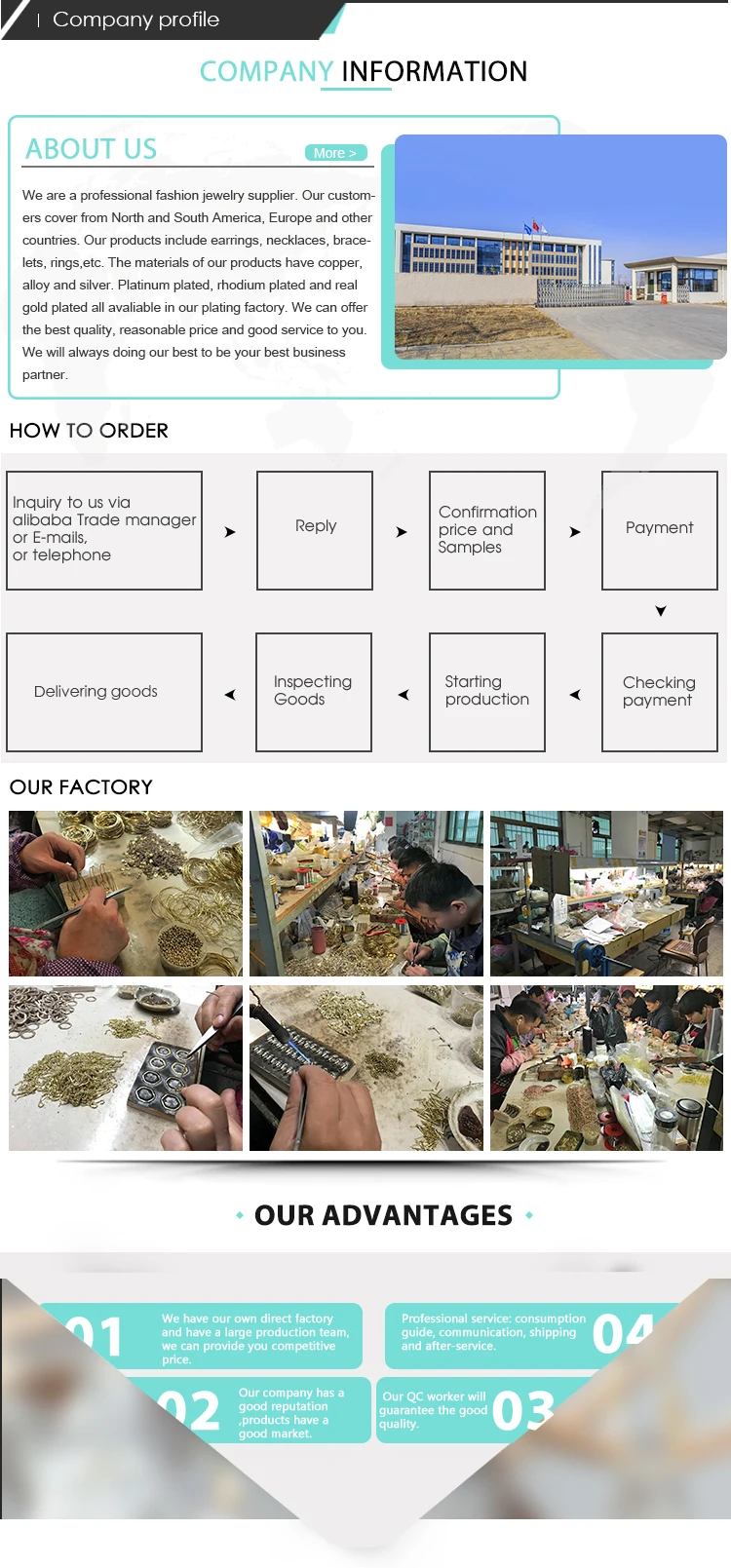 | Company profile

COMPANY INFORMATION

ABOUT US

More >

We are a professional fashion jewelry supplier. Our customers cover from North and South America, Europe and other countries. Our products include earrings, necklaces, bracelets, rings,etc. The materials of our products have copper, alloy and silver. Platinum plated, rhodium plated and real gold plated all avaliable in our plating factory. We can offer the best quality, reasonable price and good service to you. We will always doing our best to be your best business partner.

HOW TO ORDER

Inquiry to us via alibaba Trade manager or E-mails, or telephone

Reply

Confirmation price and Samples

Payment

Checking payment

Starting production

Inspecting Goods

Delivering goods

OUR FACTORY

OUR ADVANTAGES

01 We have our own direct factory and have a large production team, we can provide you competitive price.

Professional service: consumption guide, communication, shipping and after-service. 04

02 Our company has a good reputation ,products have a good market.

Our QC worker will guarantee the good quality. 03