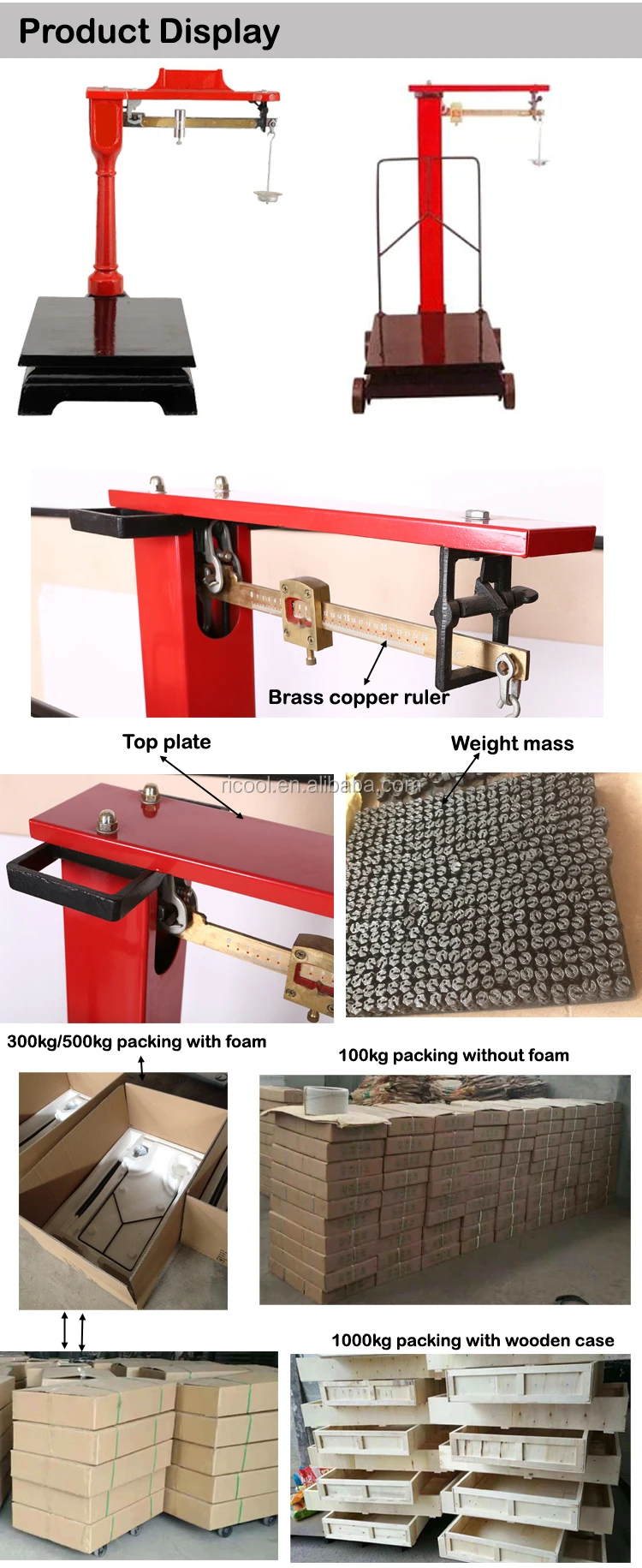 Product Display

Brass copper ruler

Top plate

Weight mass

ricool.en.alibaba.com

300kg/500kg packing with foam

100kg packing without foam

1000kg packing with wooden case