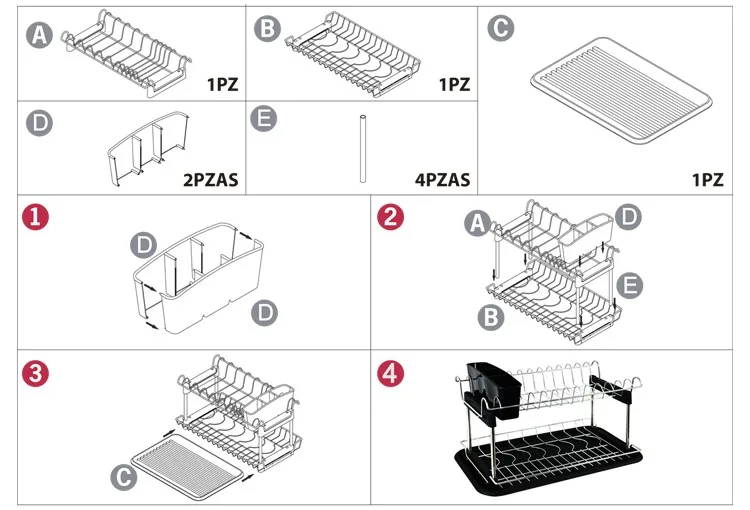 A
1PZ

B
1PZ

C
1PZ

D
2PZAS

E
4PZAS

1
D
D

2
A
D
E
B

3
C

4