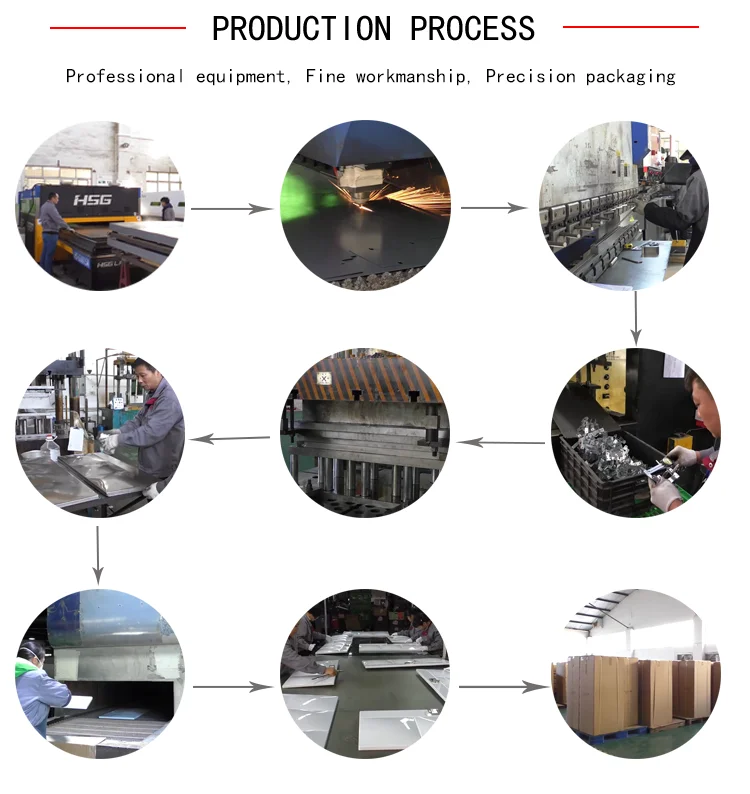 PRODUCTION PROCESS

Professional equipment, Fine workmanship, Precision packaging

HSG

HSG L