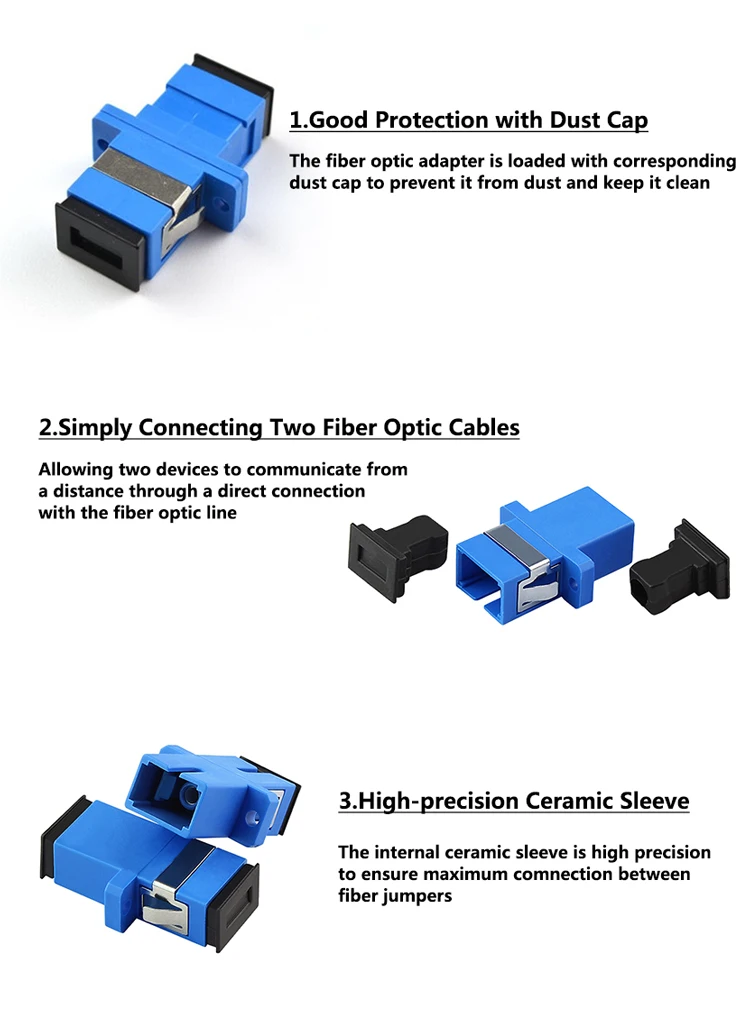 1.Good Protection with Dust Cap

The fiber optic adapter is loaded with corresponding dust cap to prevent it from dust and keep it clean

2.Simply Connecting Two Fiber Optic Cables

Allowing two devices to communicate from a distance through a direct connection with the fiber optic line

3.High-precision Ceramic Sleeve

The internal ceramic sleeve is high precision to ensure maximum comnection between fiber jumpers