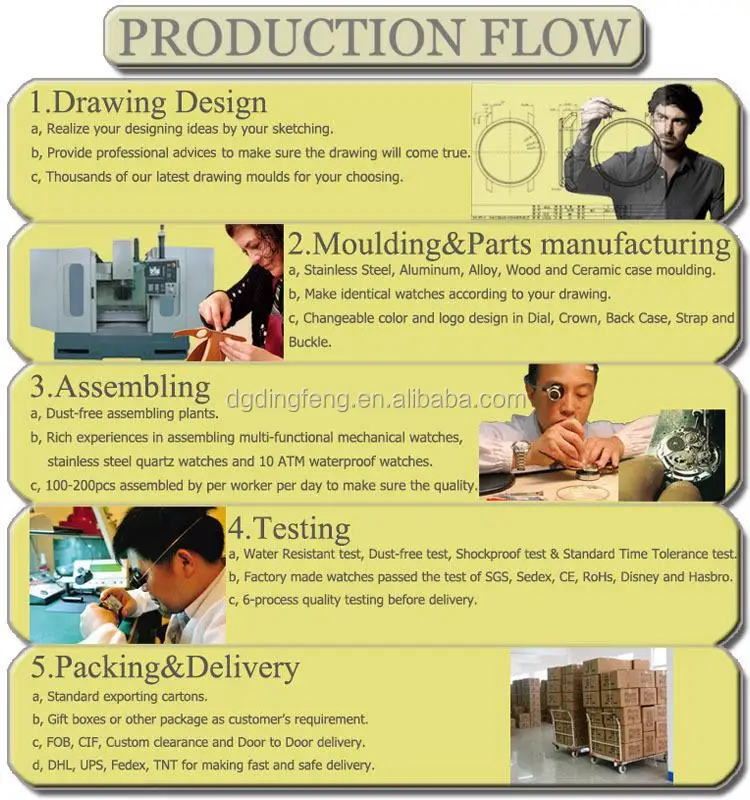 PRODUCTION FLOW

1.Drawing Design
a, Realize your designing ideas by your sketching.
b, Provide professional advices to make sure the drawing will come true.
c, Thousands of our latest drawing moulds for your choosing.

2.Moulding&Parts manufacturing
a, Stainless Steel, Aluminum, Alloy, Wood and Ceramic case moulding.
b, Make identical watches according to your drawing.
c, Changeable color and logo design in Dial, Crown, Back Case, Strap and Buckle.

3.Assembling
dgdingfeng.en.alibaba.com
a, Dust-free assembling plants.
b, Rich experiences in assembling multi-functional mechanical watches, stainless steel quartz watches and 10 ATM waterproof watches.
c, 100-200pcs assembled by per worker per day to make sure the quality.

4.Testing
a, Water Resistant test, Dust-free test, Shockproof test & Standard Time Tolerance test.
b, Factory made watches passed the test of SGS, Sedex, CE, RoHs, Disney and Hasbro.
c, 6-process quality testing before delivery.

5.Packing&Delivery
a, Standard exporting cartons.
b, Gift boxes or other package as customer's requirement.
c, FOB, CIF, Custom clearance and Door to Door delivery.
d, DHL, UPS, Fedex, TNT for making fast and safe delivery.