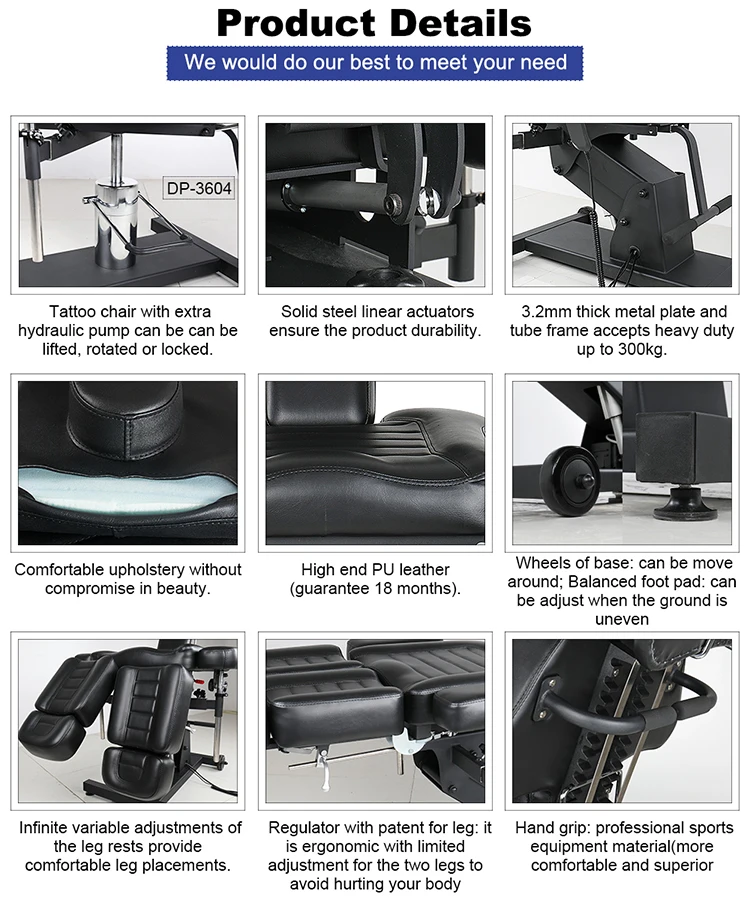 Product Details

We would do our best to meet your need

DP-3604

Tattoo chair with extra hydraulic pump can be can be lifted, rotated or locked.

Solid steel linear actuators ensure the product durability.

3.2mm thick metal plate and tube frame accepts heavy duty up to 300kg.

Comfortable upholstery without compromise in beauty.

High end PU leather (guarantee 18 months).

Wheels of base: can be move around; Balanced foot pad: can be adjust when the ground is uneven

Infinite variable adjustments of the leg rests provide comfortable leg placements.

Regulator with patent for leg: it is ergonomic with limited adjustment for the two legs to avoid hurting your body

Hand grip: professional sports equipment material(more comfortable and superior