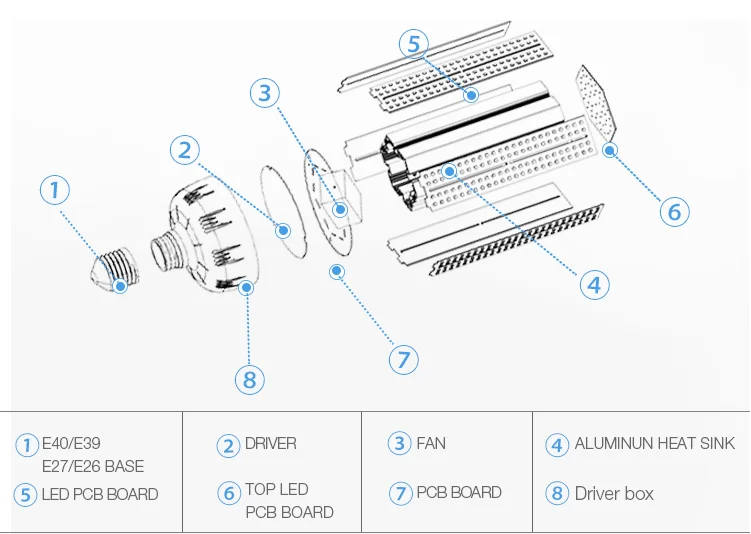 5
3
2
1
6
4
7
8

| 1 E40/E39 E27/E26 BASE | 2 DRIVER | 3 FAN | 4 ALUMINUN HEAT SINK |
|---|---|---|---|
| 5 LED PCB BOARD | 6 TOP LED PCB BOARD | 7 PCB BOARD | 8 Driver box |