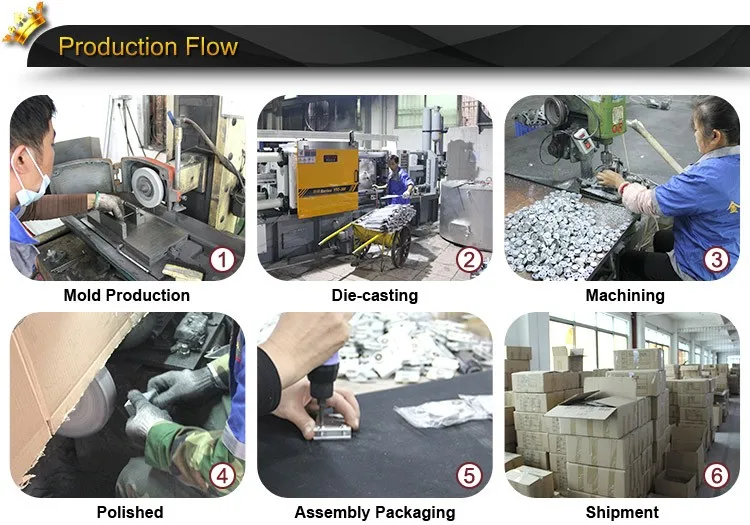 Production Flow

1
Mold Production

2
Die-casting

3
Machining

4
Polished

5
Assembly Packaging

6
Shipment