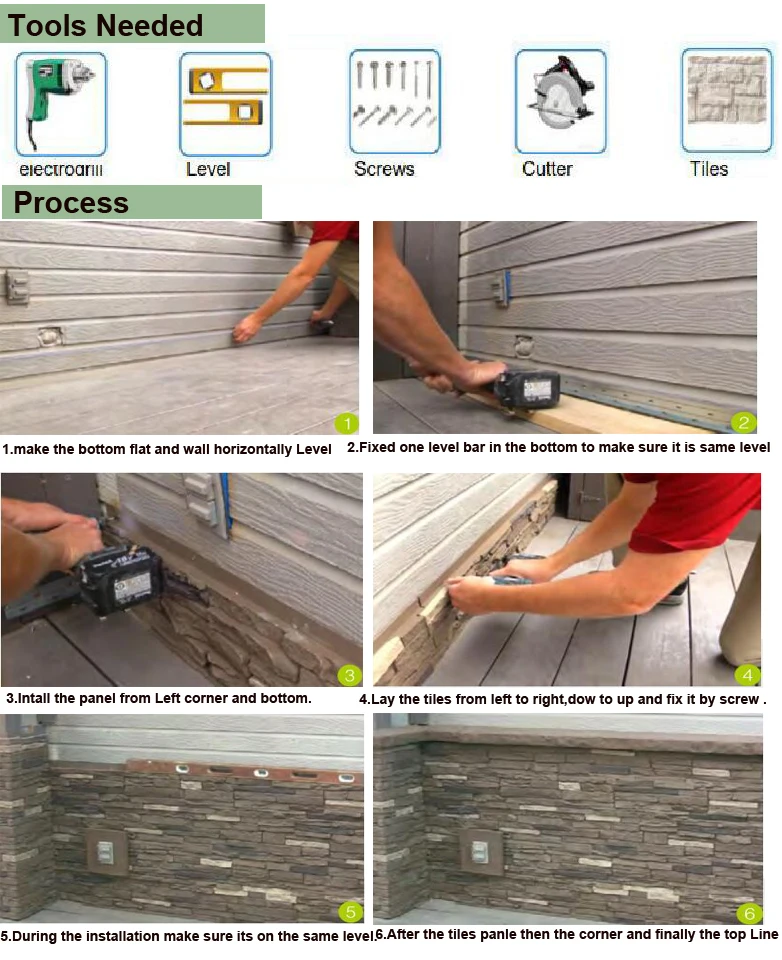 Tools Needed

electrodrill

Level

Screws

Cutter

Tiles

Process

1

1.make the bottom flat and wall horizontally Level

2

2.Fixed one level bar in the bottom to make sure it is same level

3

3.Intall the panel from Left corner and bottom.

4

4.Lay the tiles from left to right,dow to up and fix it by screw .

5

5.During the installation make sure its on the same level.

6

6.After the tiles panle then the corner and finally the top Line