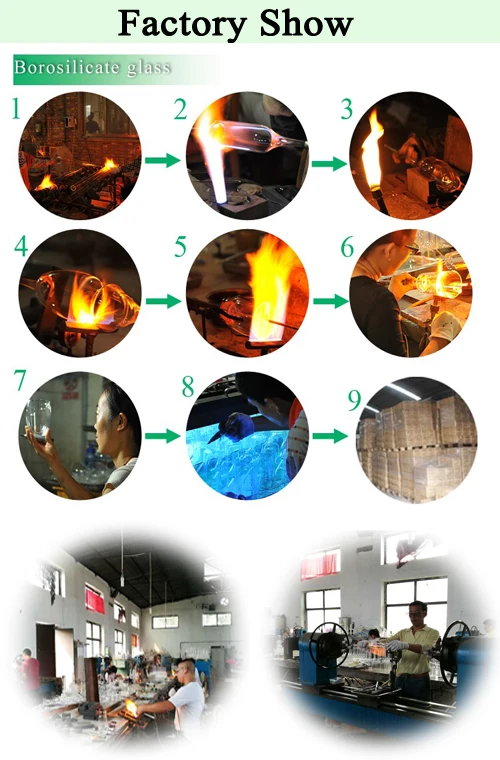 Factory Show

Borosilicate glass

1

2

3

4

5

6

7

8

9