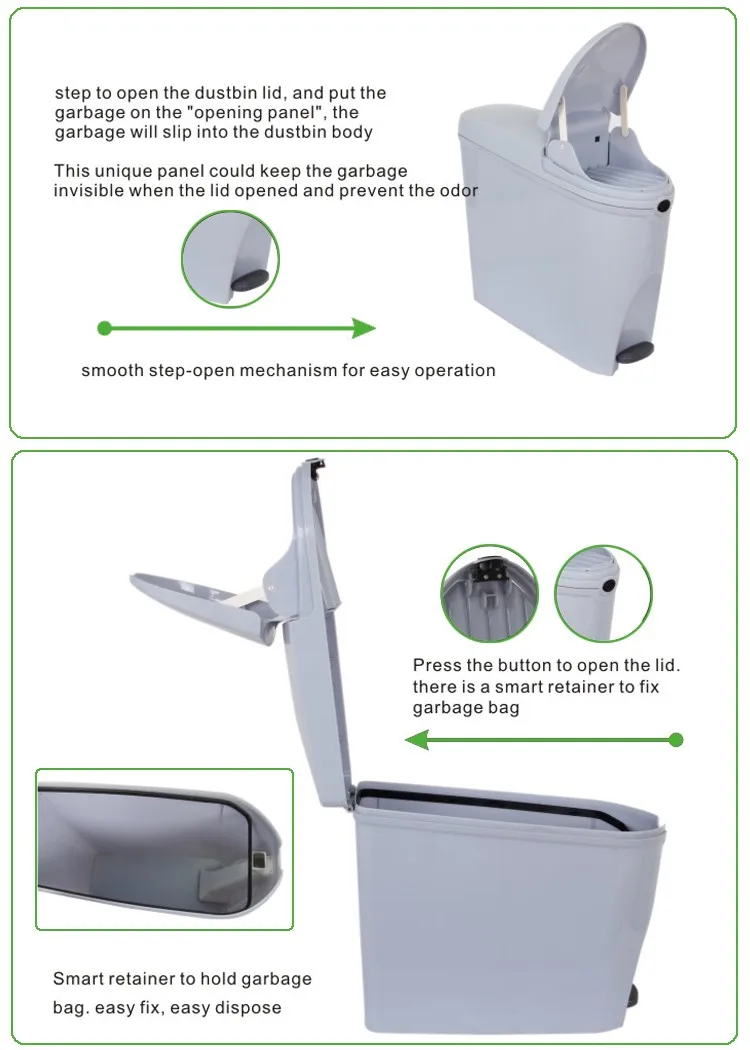 step to open the dustbin lid, and put the garbage on the "opening panel", the garbage will slip into the dustbin body

This unique panel could keep the garbage invisible when the lid opened and prevent the odor

smooth step-open mechanism for easy operation

Press the button to open the lid. there is a smart retainer to fix garbage bag

Smart retainer to hold garbage bag. easy fix, easy dispose