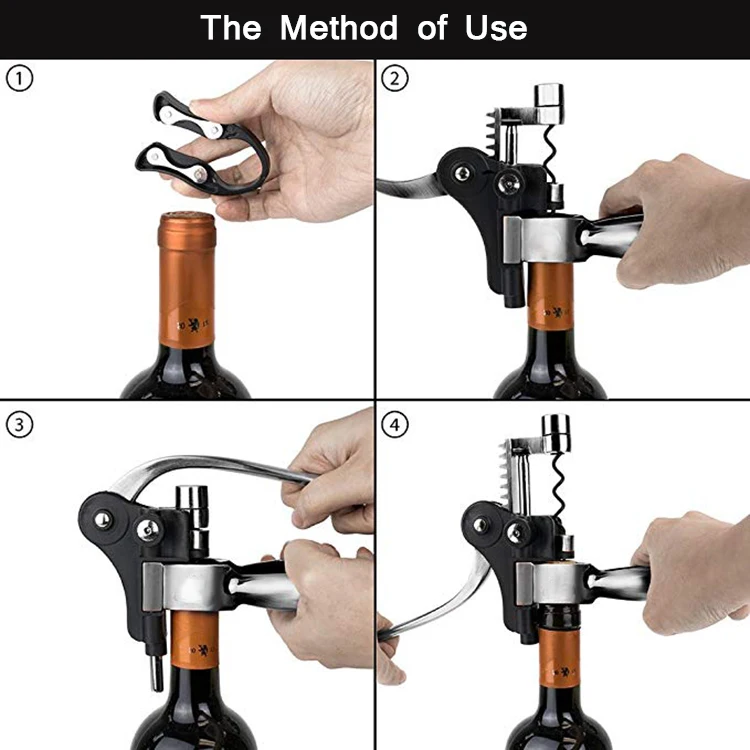 The Method of Use

①

②

③

④