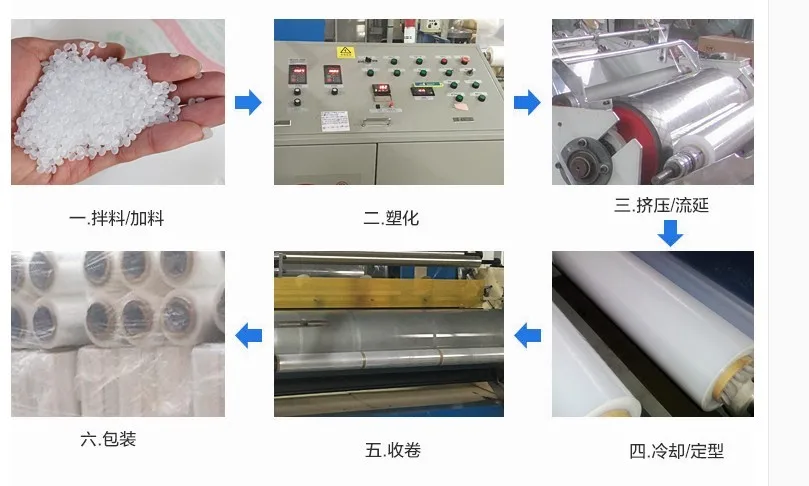 一.拌料/加料

二.塑化

三.挤压/流延

四.冷却/定型

五.收卷

六.包装