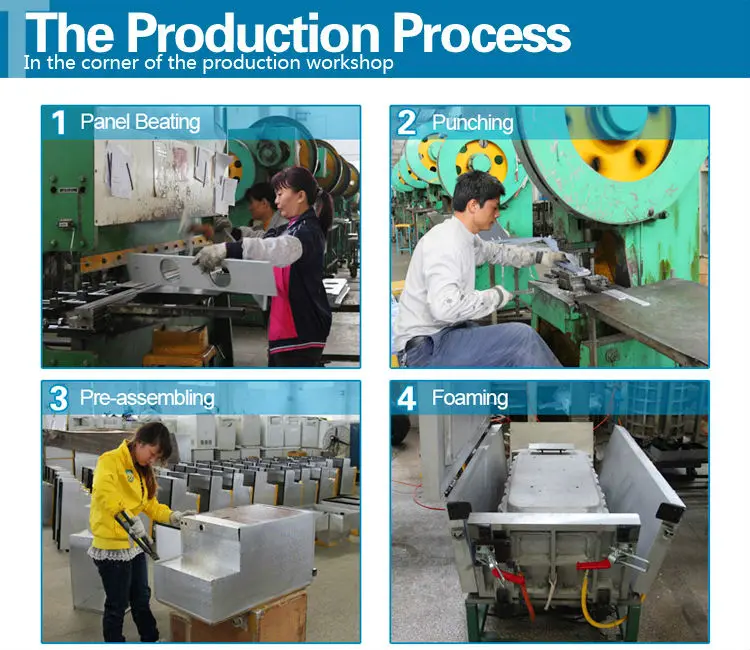 The Production Process
In the corner of the production workshop

1 Panel Beating

2 Punching

3 Pre-assembling

4 Foaming