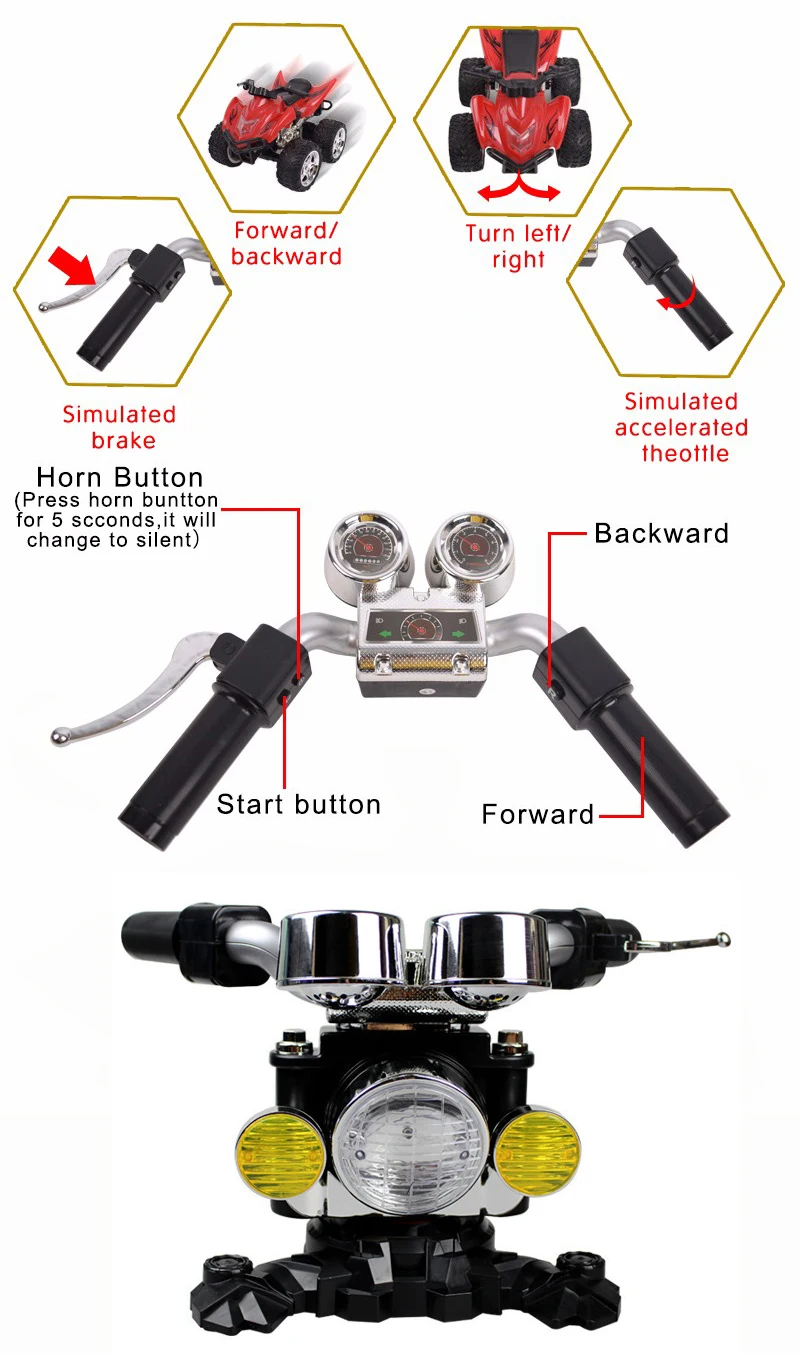 Forward/ backward

Turn left/ right

Simulated brake

Simulated accelerated theottle

Horn Button
(Press horn buntton for 5 scconds,it will change to silent)

Backward

Start button

Forward