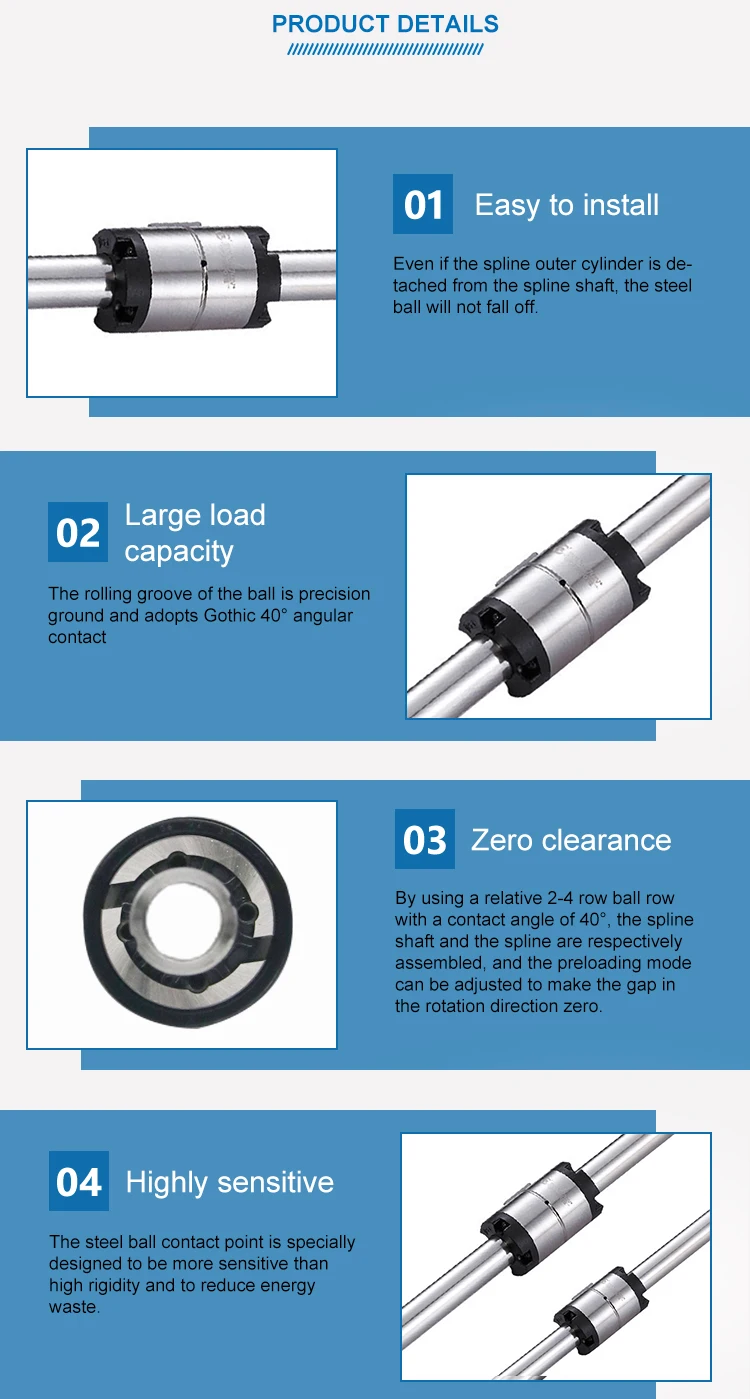 PRODUCT DETAILS

01 Easy to install

Even if the spline outer cylinder is detached from the spline shaft, the steel ball will not fall off.

02 Large load capacity

The rolling groove of the ball is precision ground and adopts Gothic 40° angular contact

03 Zero clearance

By using a relative 2-4 row ball row with a contact angle of 40°, the spline shaft and the spline are respectively assembled, and the preloading mode can be adjusted to make the gap in the rotation direction zero.

04 Highly sensitive

The steel ball contact point is specially designed to be more sensitive than high rigidity and to reduce energy waste.