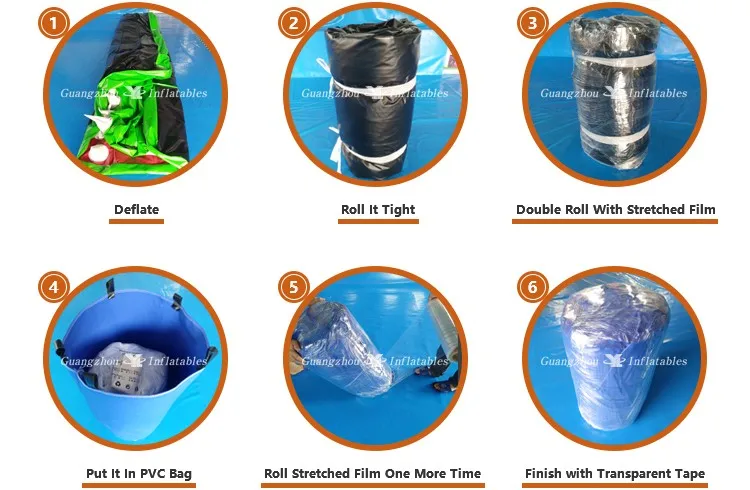 1

Guangzhou Inflatables

Deflate

2

Guangzhou Inflatables

Roll It Tight

3

Guangzhou Inflatables

Double Roll With Stretched Film

4

Guangzhou Inflatables

Put It In PVC Bag

5

Guangzhou Inflatables

Roll Stretched Film One More Time

6

Guangzhou Inflatables

Finish with Transparent Tape