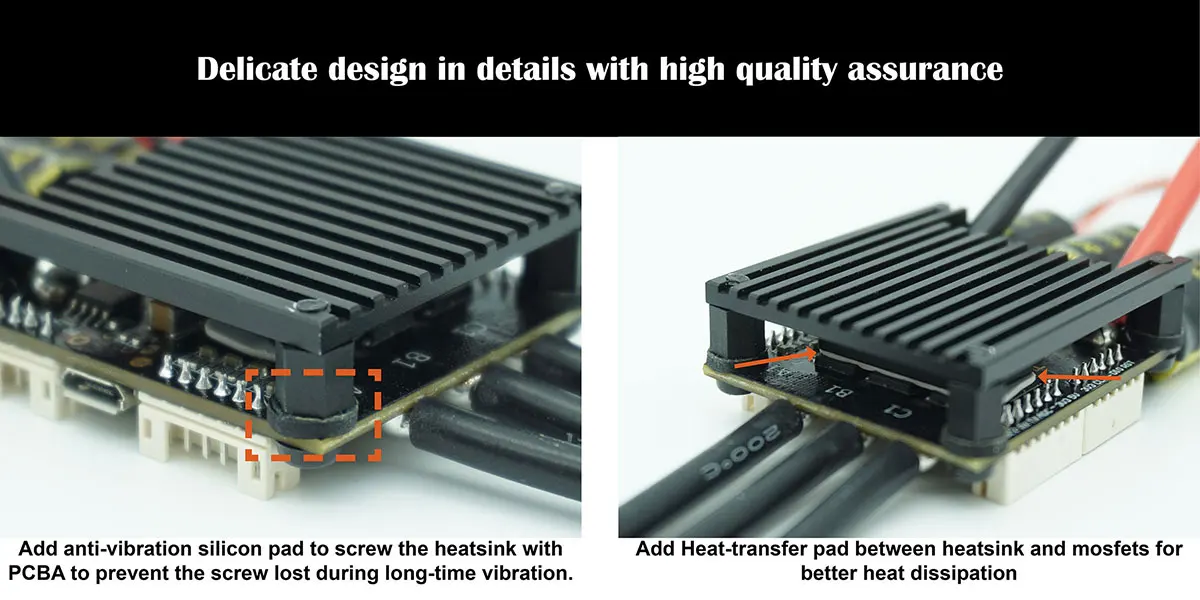 Delicate design in details with high quality assurance

B1

B1

C1

200°C

Add anti-vibration silicon pad to screw the heatsink with PCBA to prevent the screw lost during long-time vibration.

Add Heat-transfer pad between heatsink and mosfets for better heat dissipation