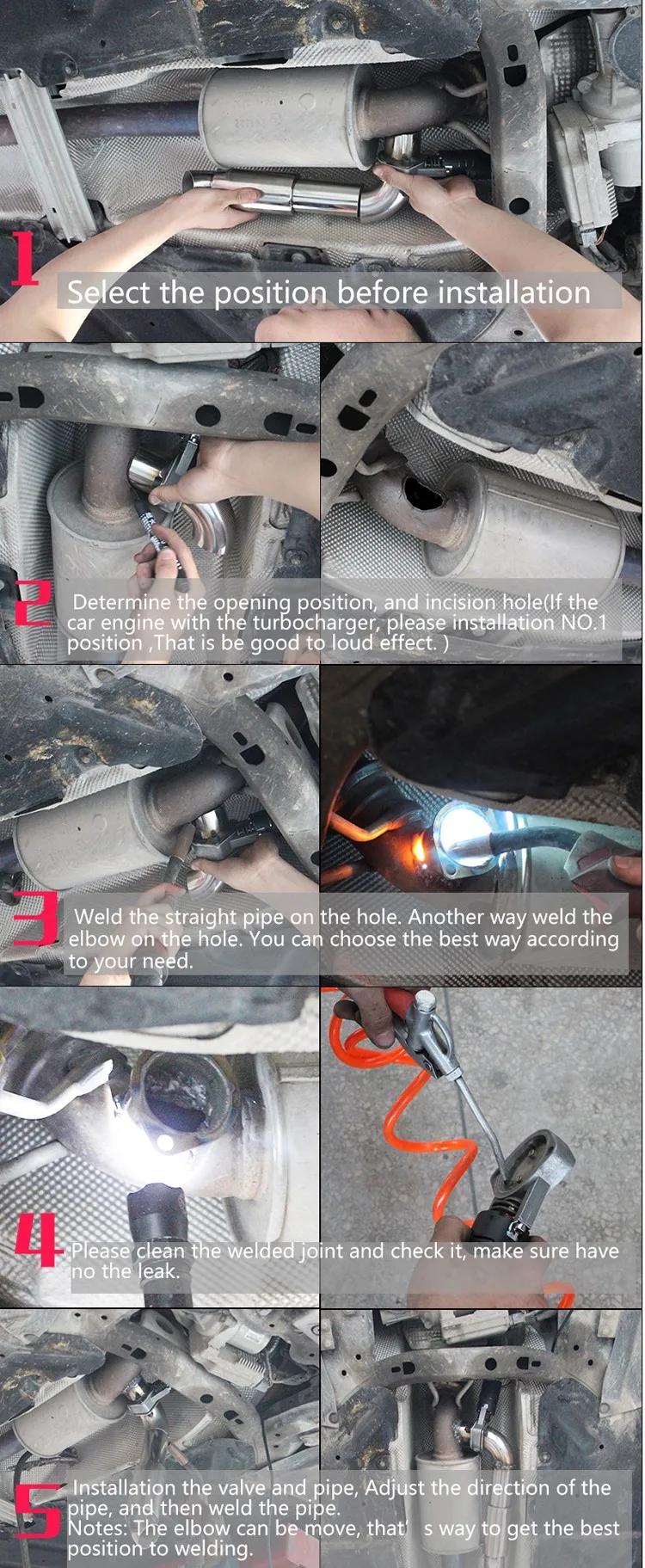 1
Select the position before installation

2
Determine the opening position, and incision hole(If the car engine with the turbocharger, please installation NO.1 position ,That is be good to loud effect. )

3
Weld the straight pipe on the hole. Another way weld the elbow on the hole. You can choose the best way according to your need.

4
Please clean the welded joint and check it, make sure have no the leak.

5
Installation the valve and pipe, Adjust the direction of the pipe, and then weld the pipe.
Notes: The elbow can be move, that' s way to get the best position to welding.