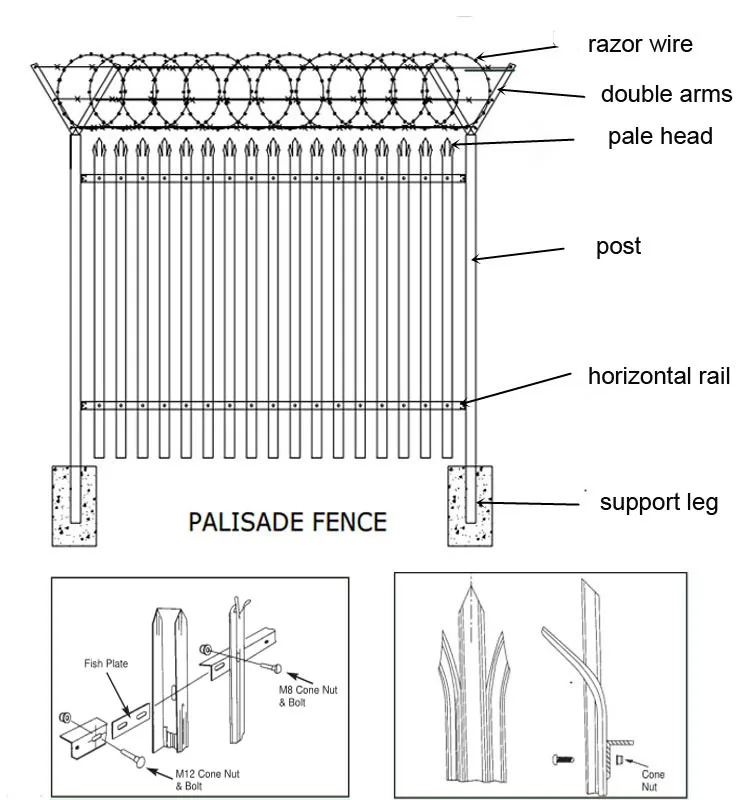 razor wire

double arms

pale head

post

horizontal rail

support leg

PALISADE FENCE

Fish Plate

M8 Cone Nut & Bolt

M12 Cone Nut & Bolt

Cone Nut